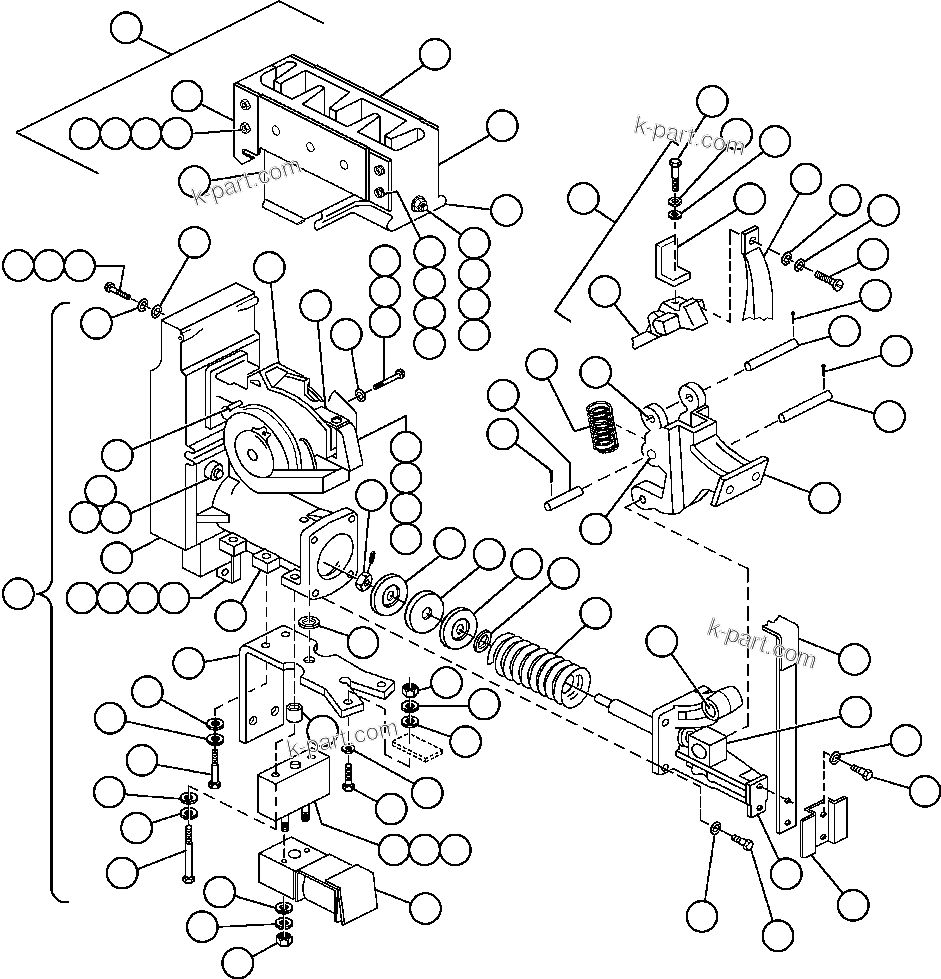 k-part.com
k-part.com
k-part.com
k-part.com