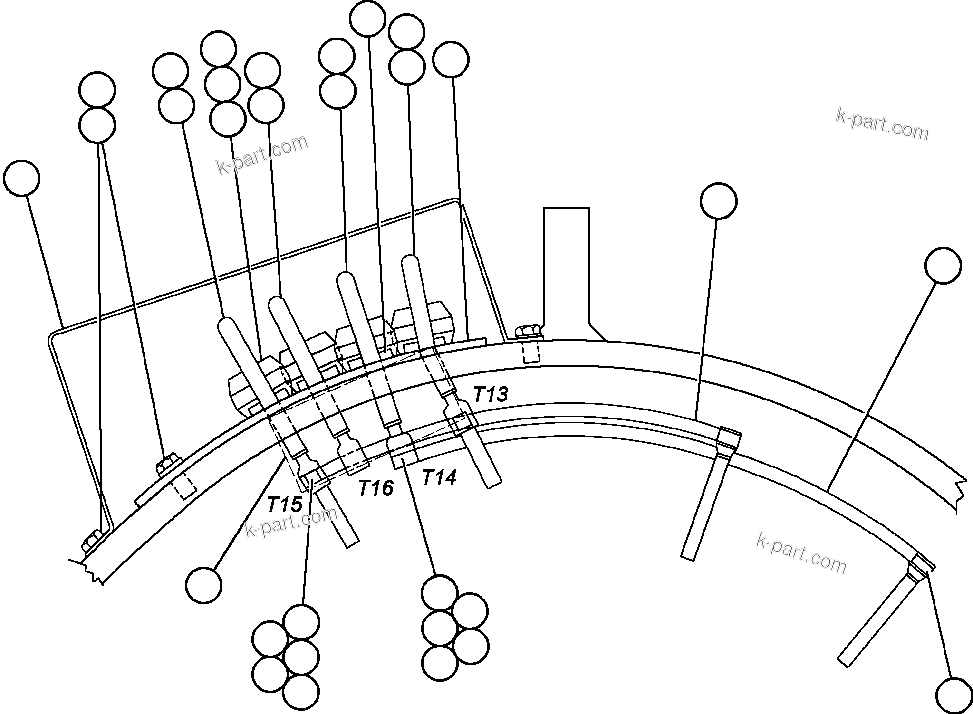 k-part.com
k-part.com
T13
T16
T14
T15
k-part.com
k-part.com