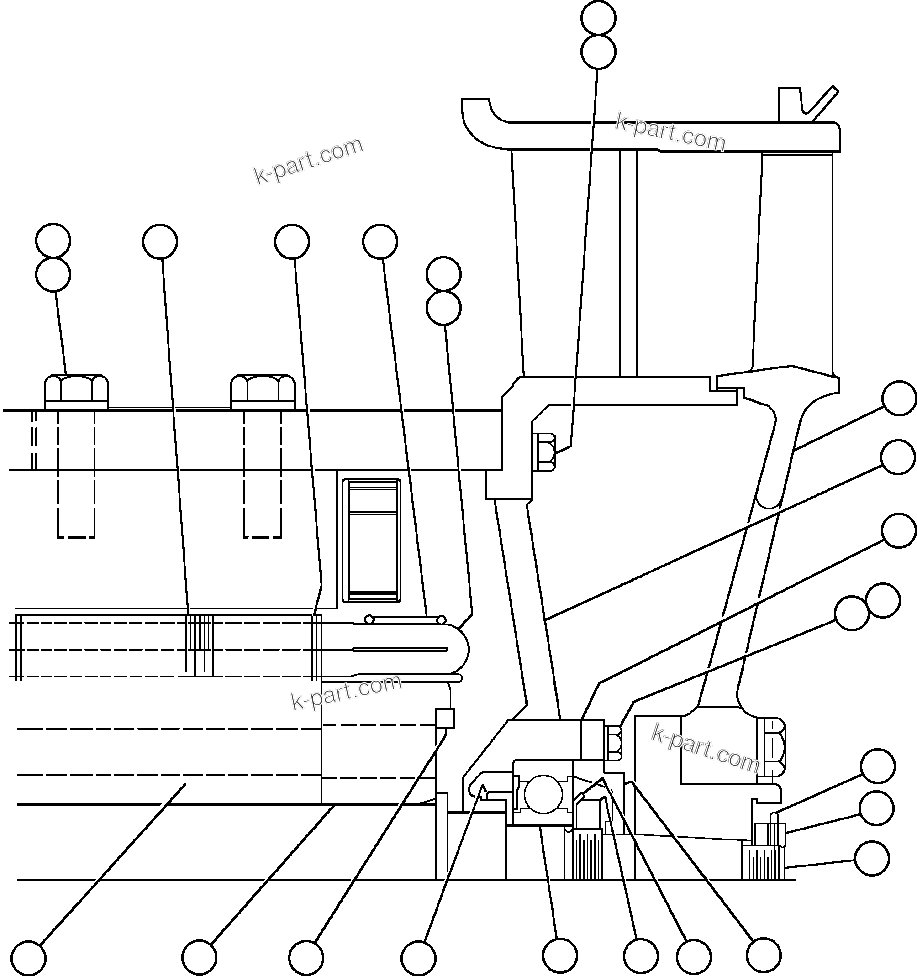 k-part.com
k-part.com
k-part.com
k-part.com