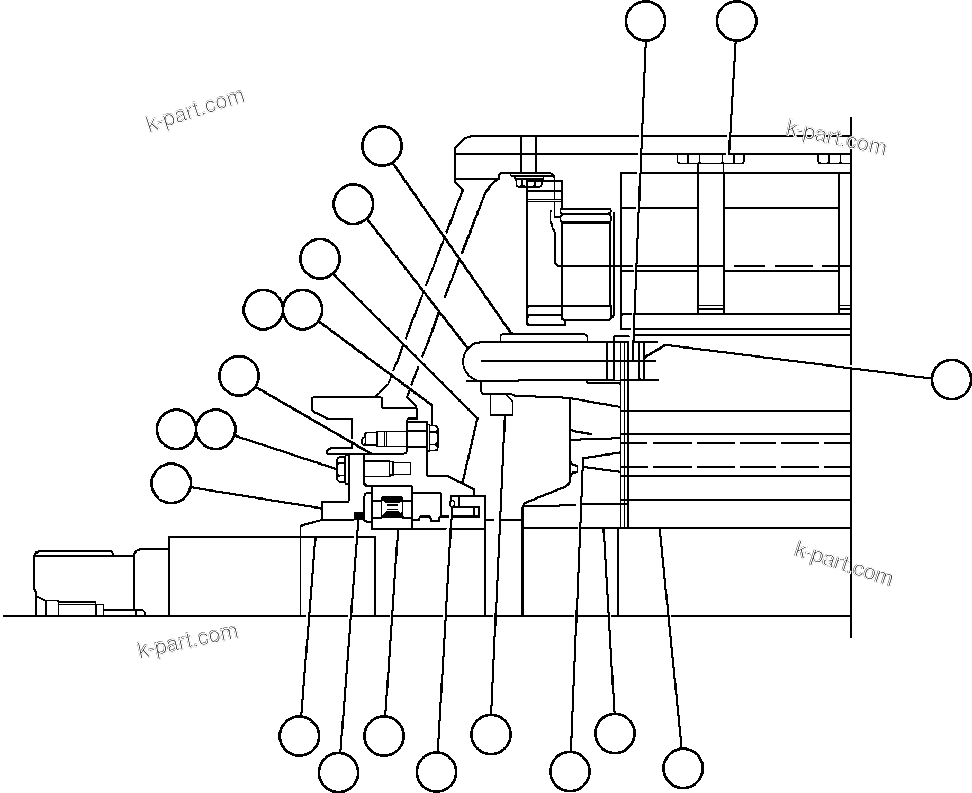 k-part.com

k-part.com

k-part.com

k-part.com