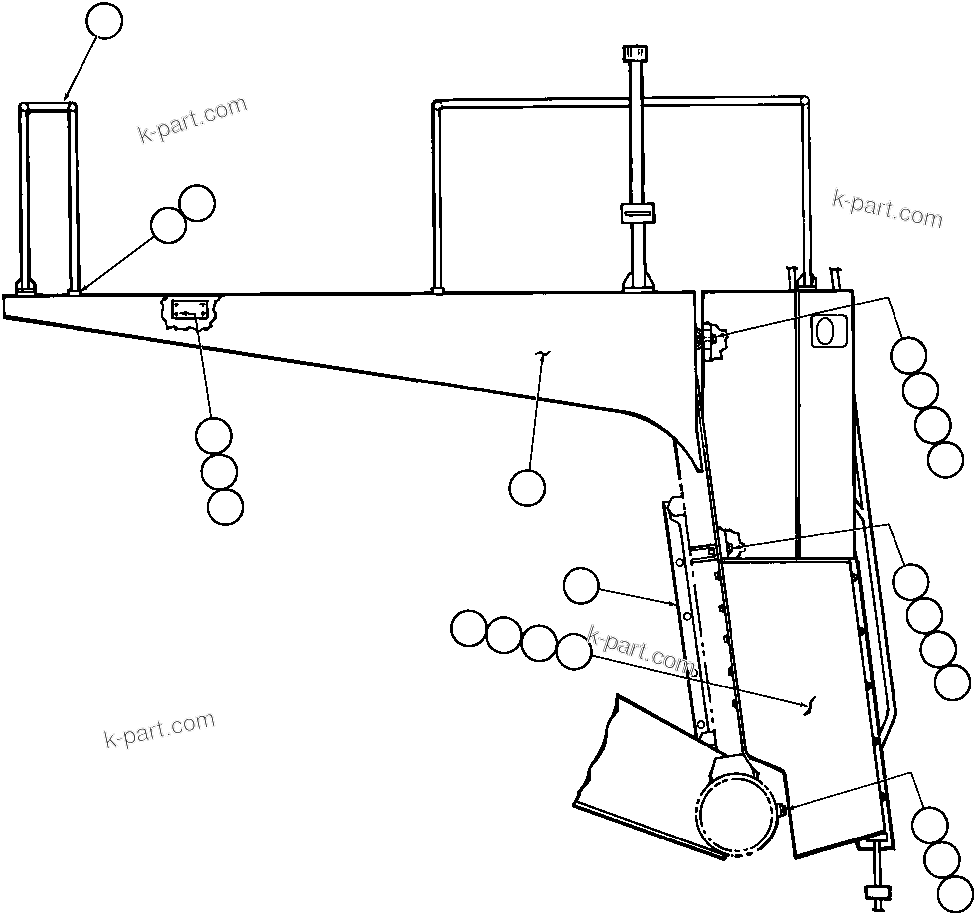 k-part.com

k-part.com

k-part.com

k-part.com