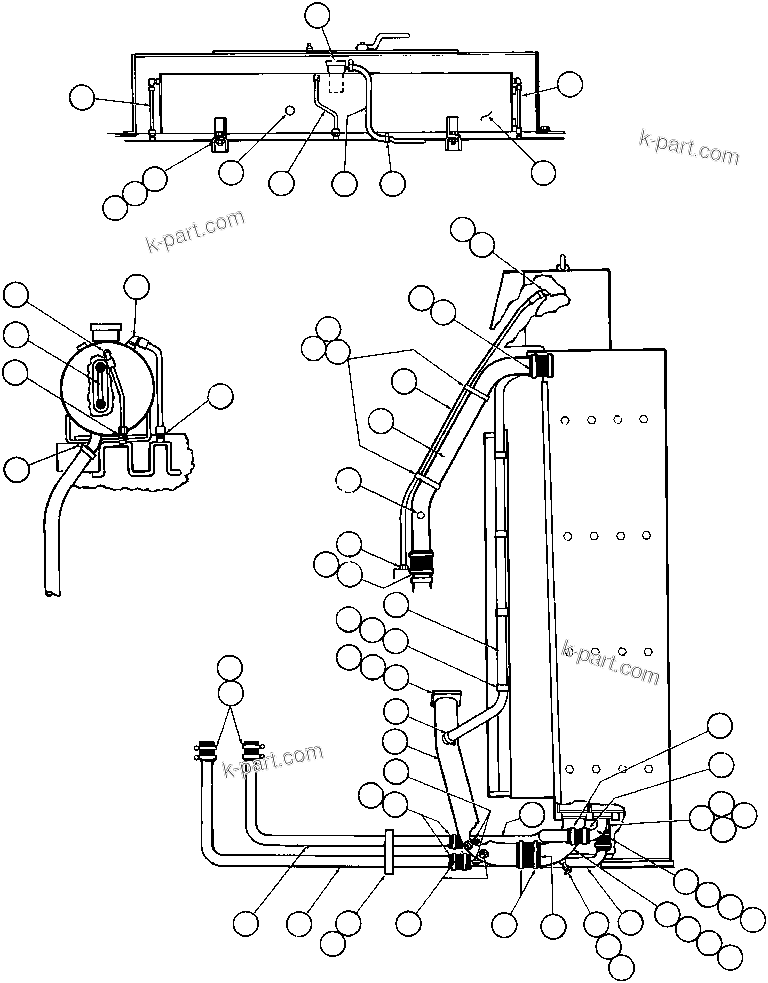 k-part.com

k-part.com

k-part.com

k-part.com