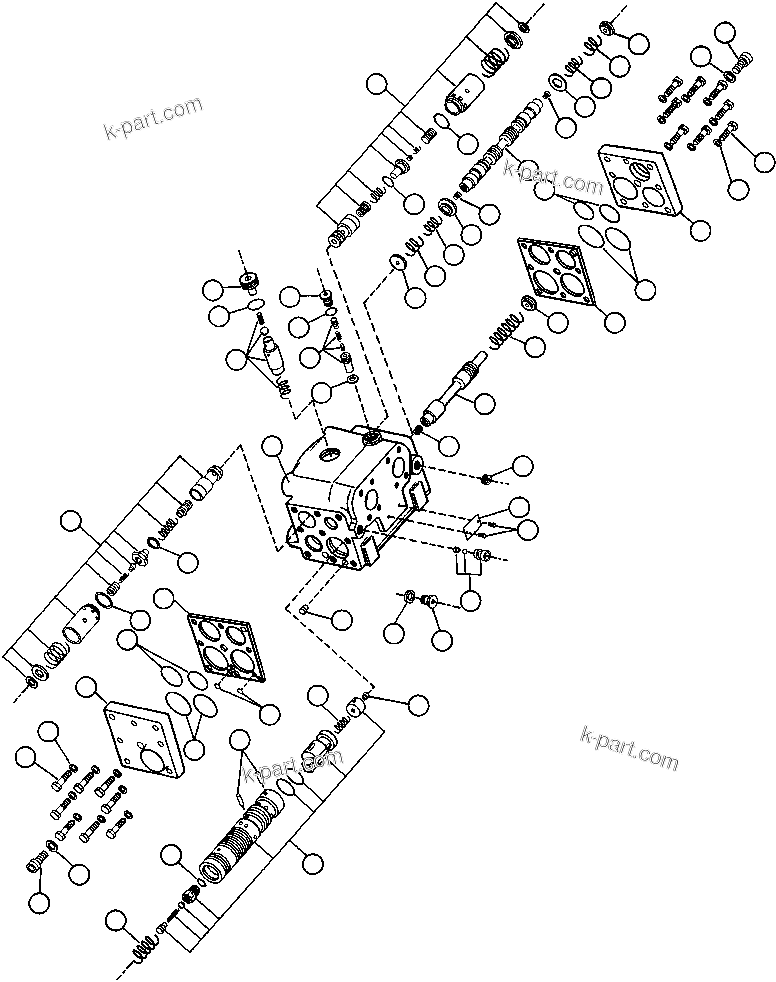 k-part.com

k-part.com

k-part.com

k-part.com