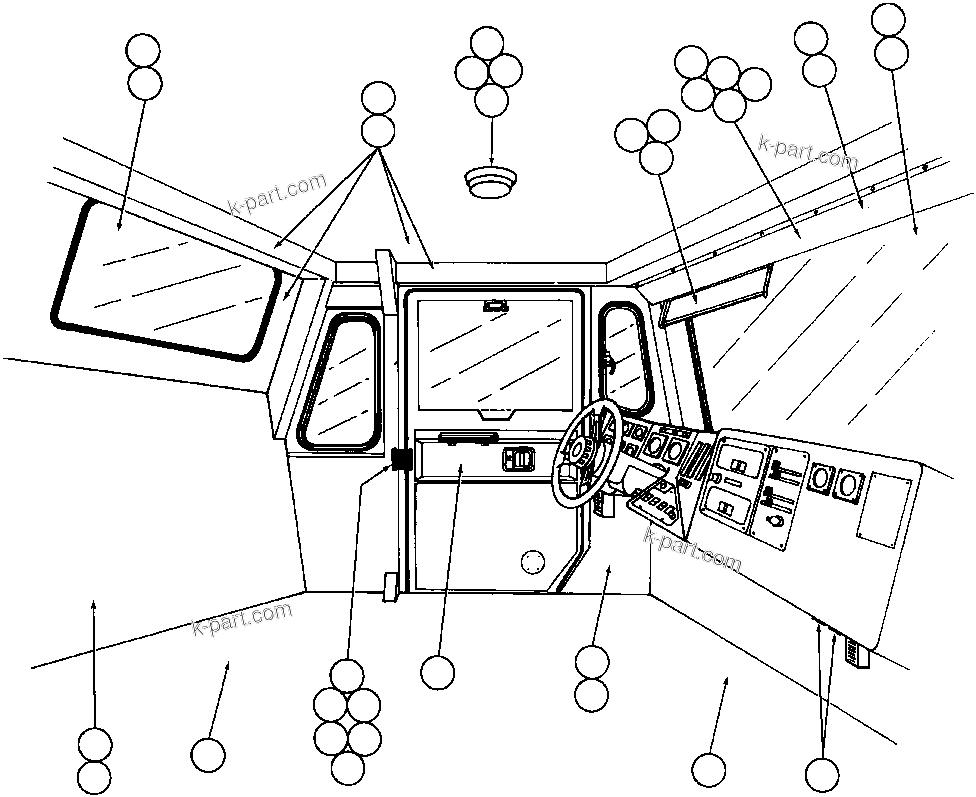 k-part.com
k-part.com
k-part.com
k-part.com