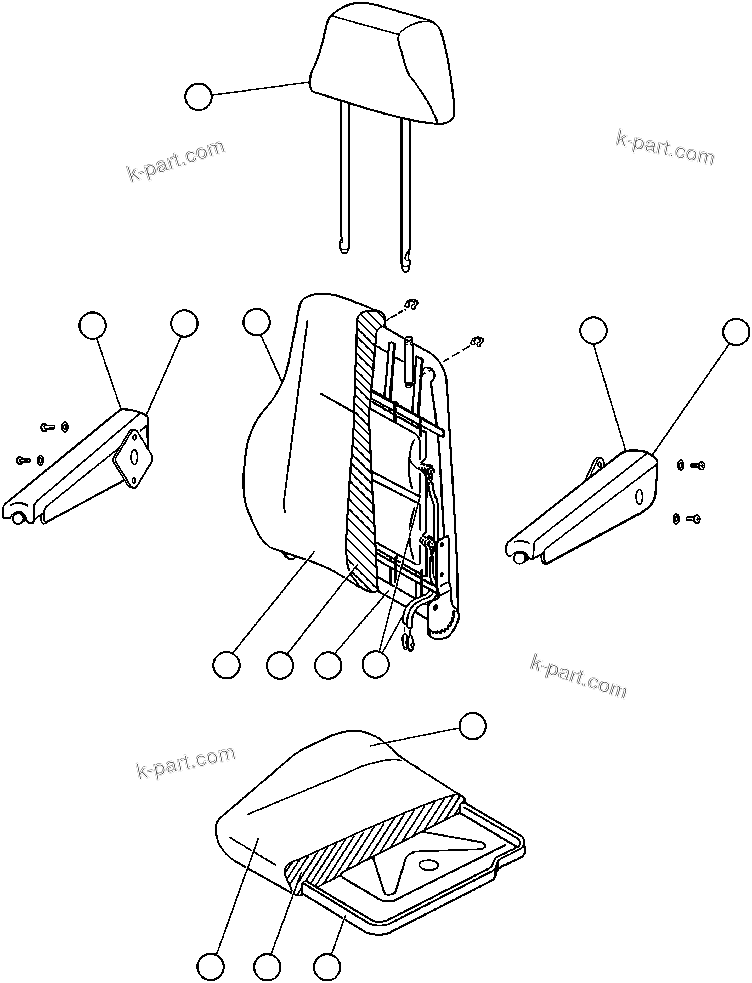 k-part.com
k-part.com
k-part.com
k-part.com