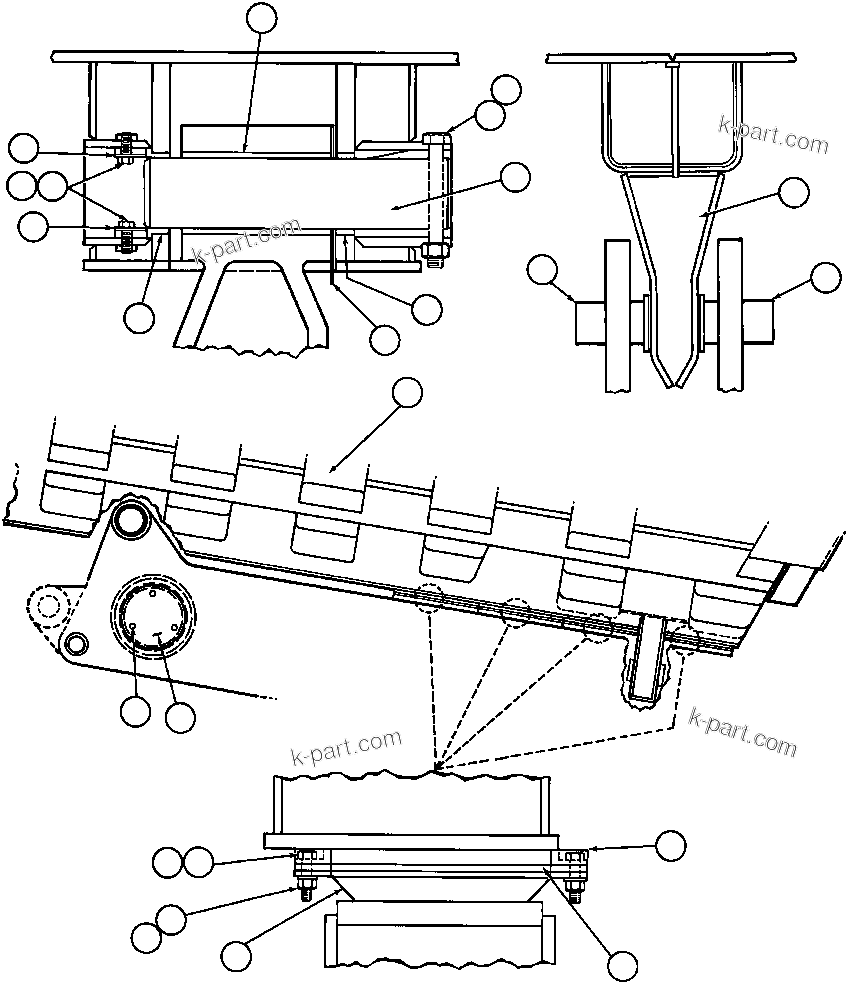 k-part.com

k-part.com

k-part.com

k-part.com