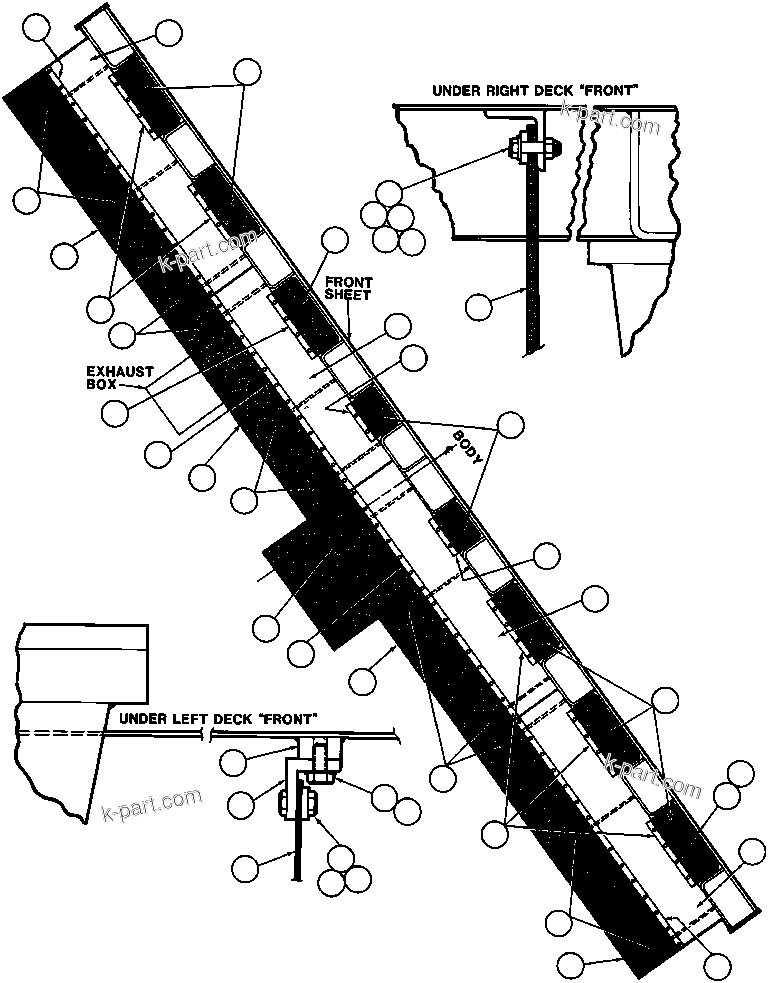 UNDER RIGHT DECK "FRONT"

k-part.com

k-part.com

FRONT SHEET

EXHAUST BOX

BODY

UNDER LEFT DECK "FRONT"

k-part.com

k-part.com