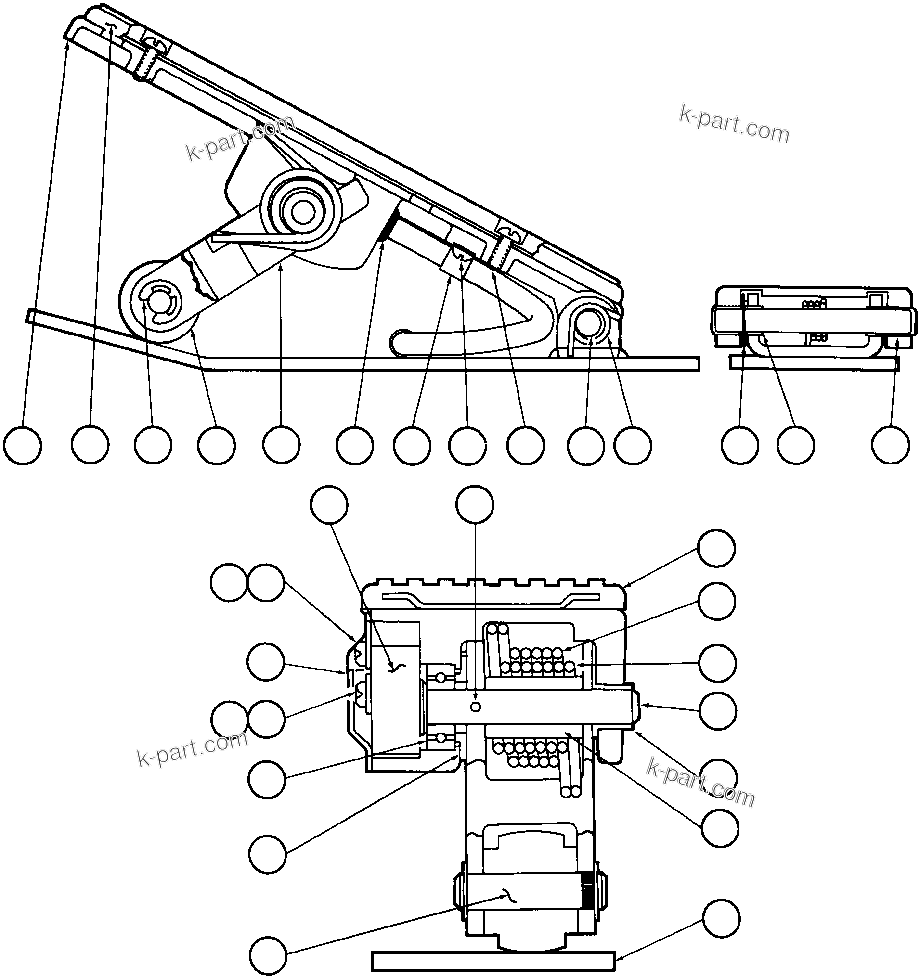 k-part.com

k-part.com

k-part.com

k-part.com