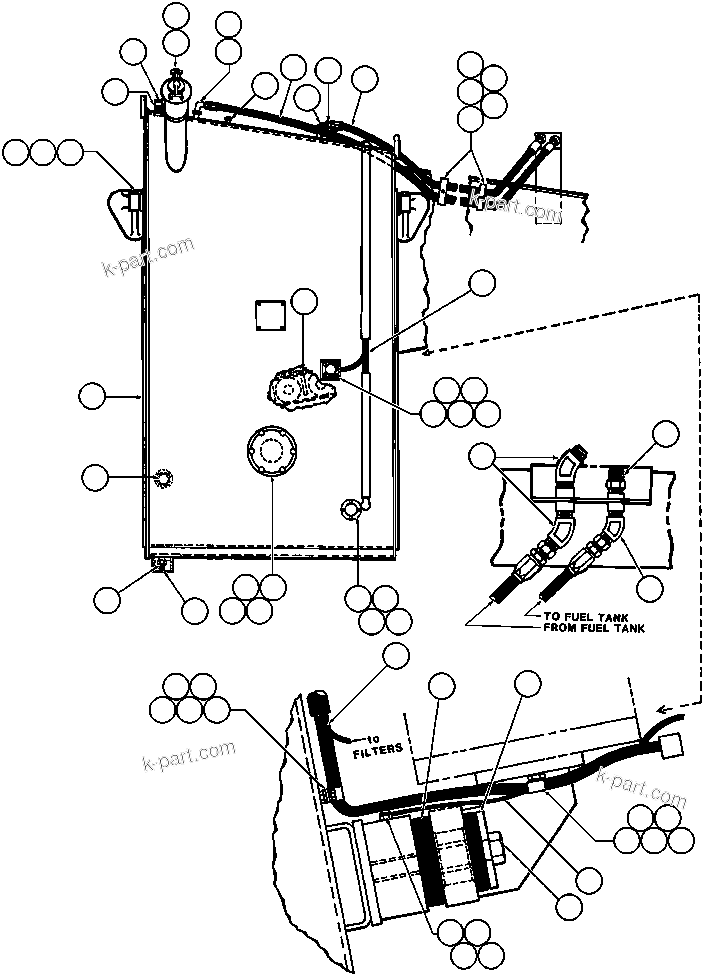 k-part.com

k-part.com

TO FUEL TANK
FROM FUEL TANK

TO FILTERS

k-part.com

k-part.com