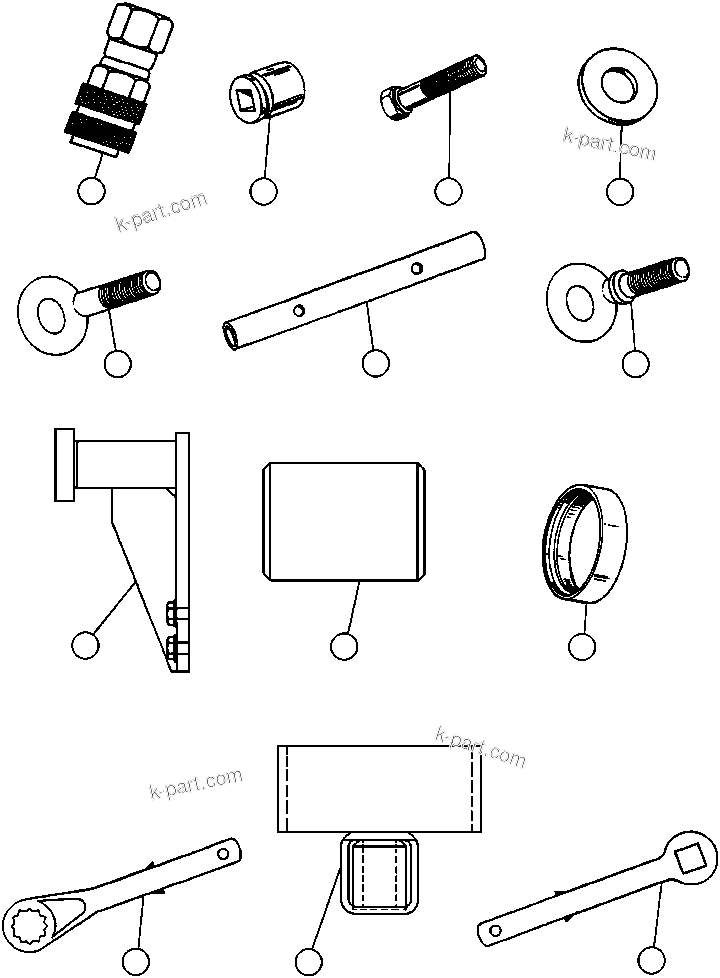 k-part.com
k-part.com
k-part.com
k-part.com