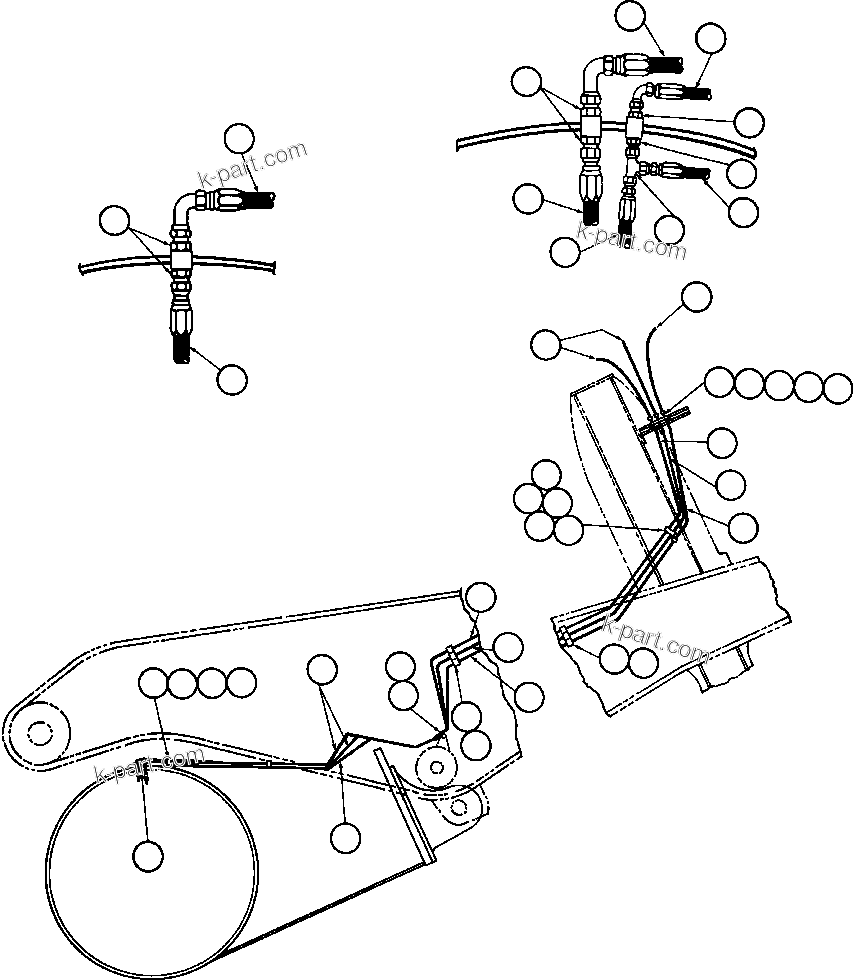 k-part.com
k-part.com
k-part.com
k-part.com