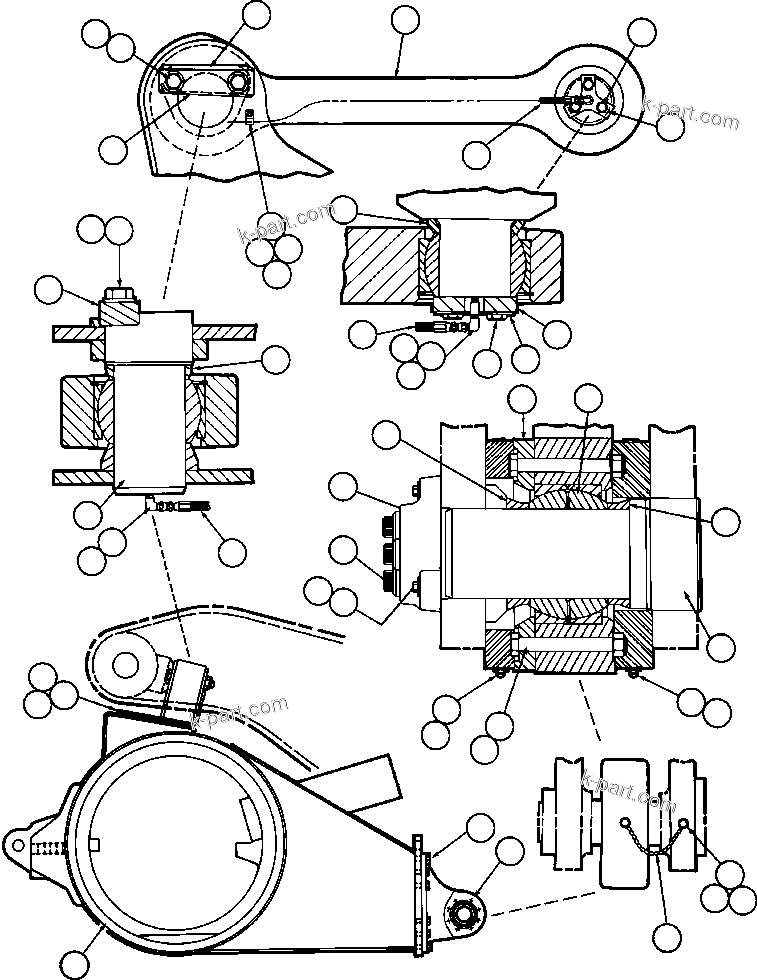 k-part.com

k-part.com

k-part.com

k-part.com