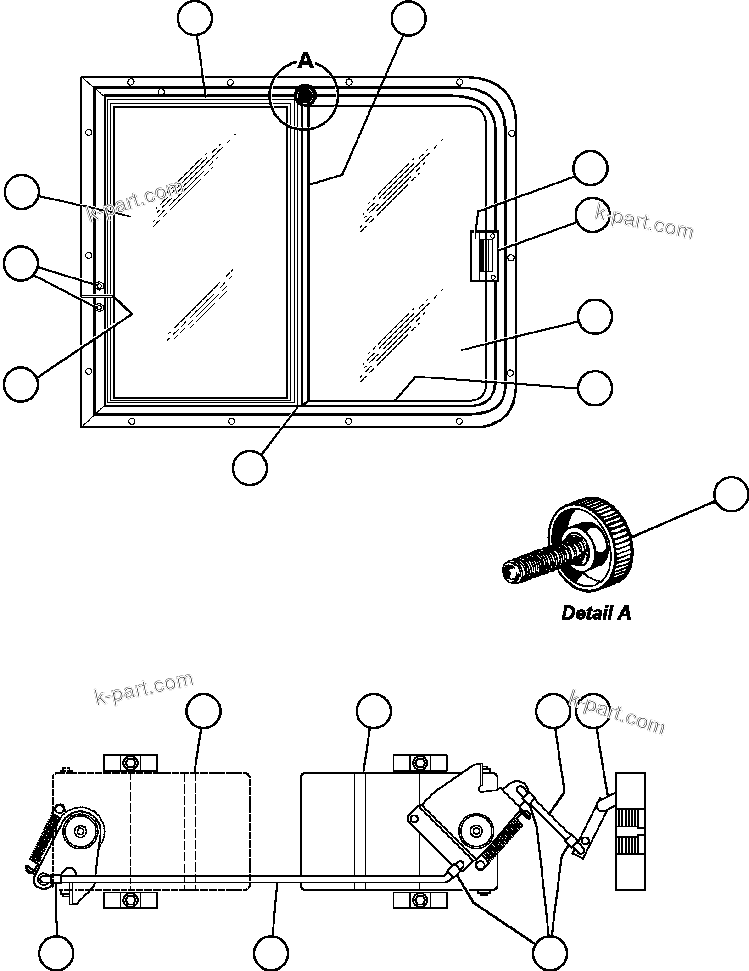 A

k-part.com

k-part.com

Detail A

k-part.com

k-part.com