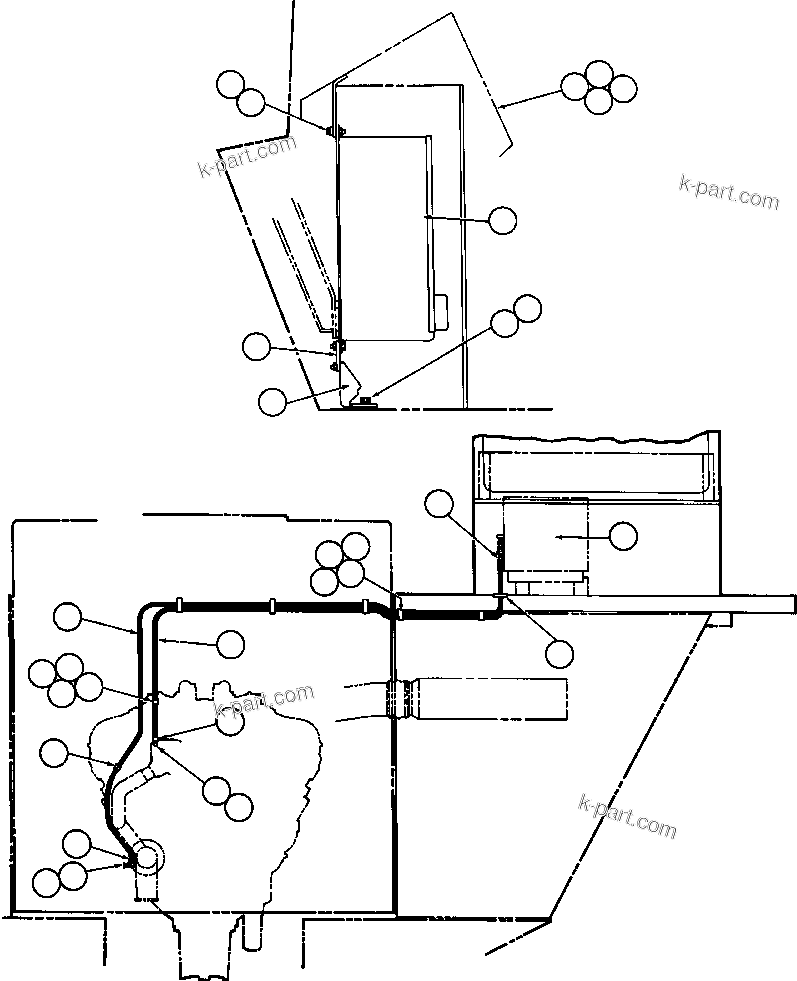 k-part.com

k-part.com

k-part.com

k-part.com