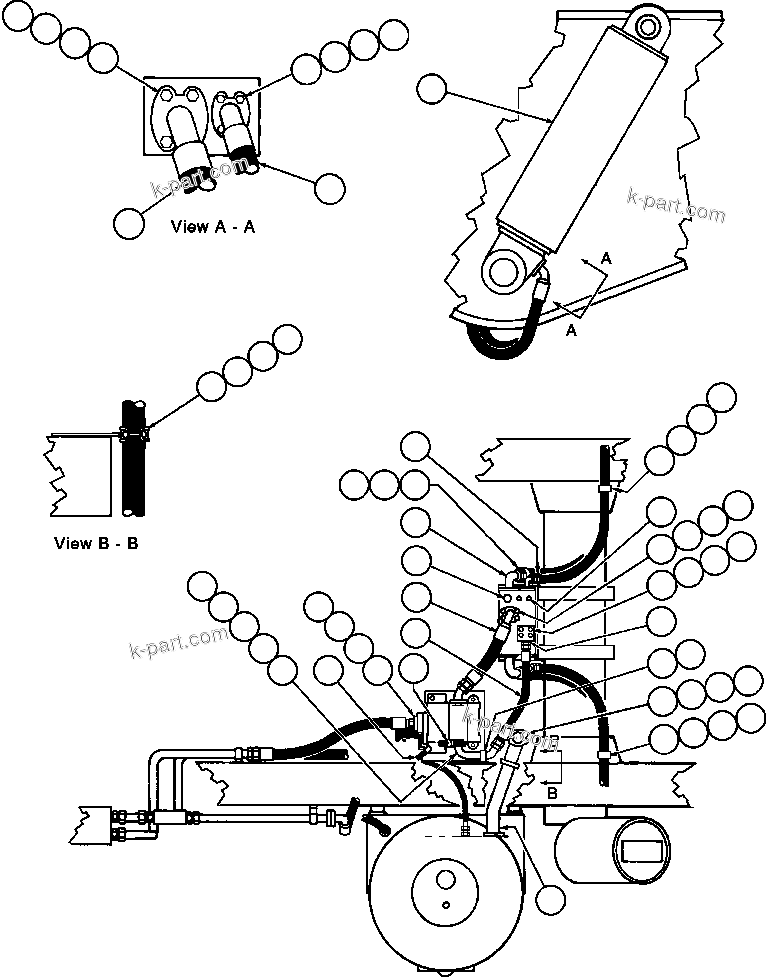 k-part.com
View A - A
k-part.com
A
A
View B - B
k-part.com
k-part.com
B
B