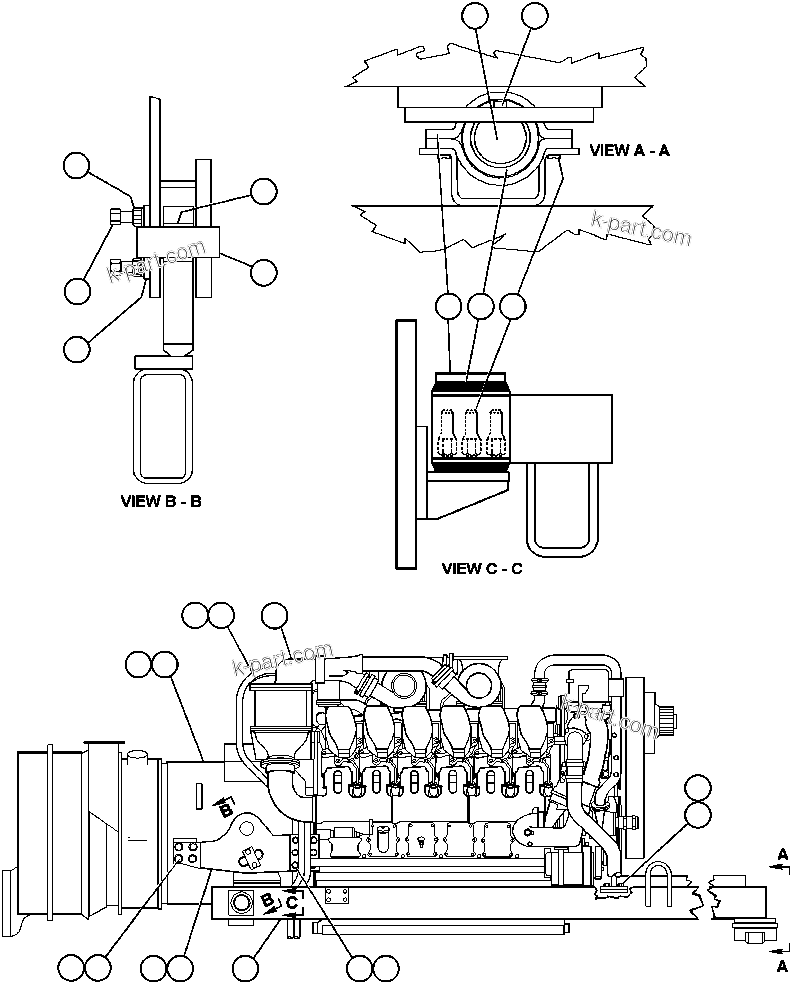 VIEW A - A

k-part.com

k-part.com

VIEW B - B

VIEW C - C

k-part.com

k-part.com

B

B

C

A

A