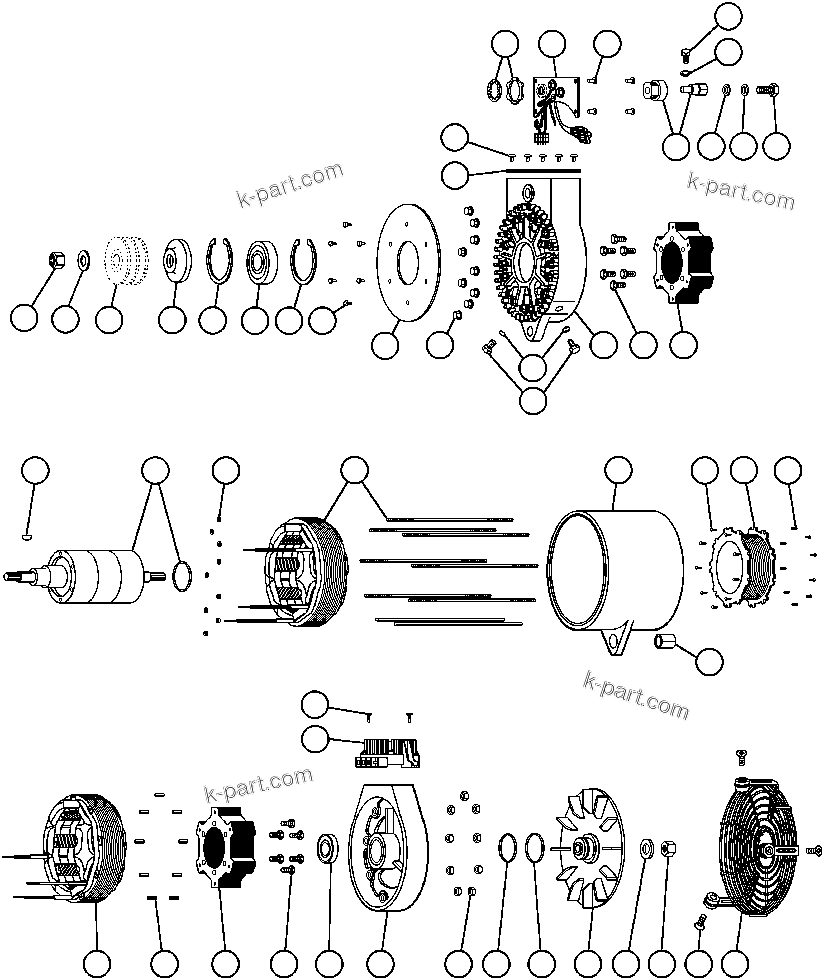 k-part.com

k-part.com

k-part.com

k-part.com