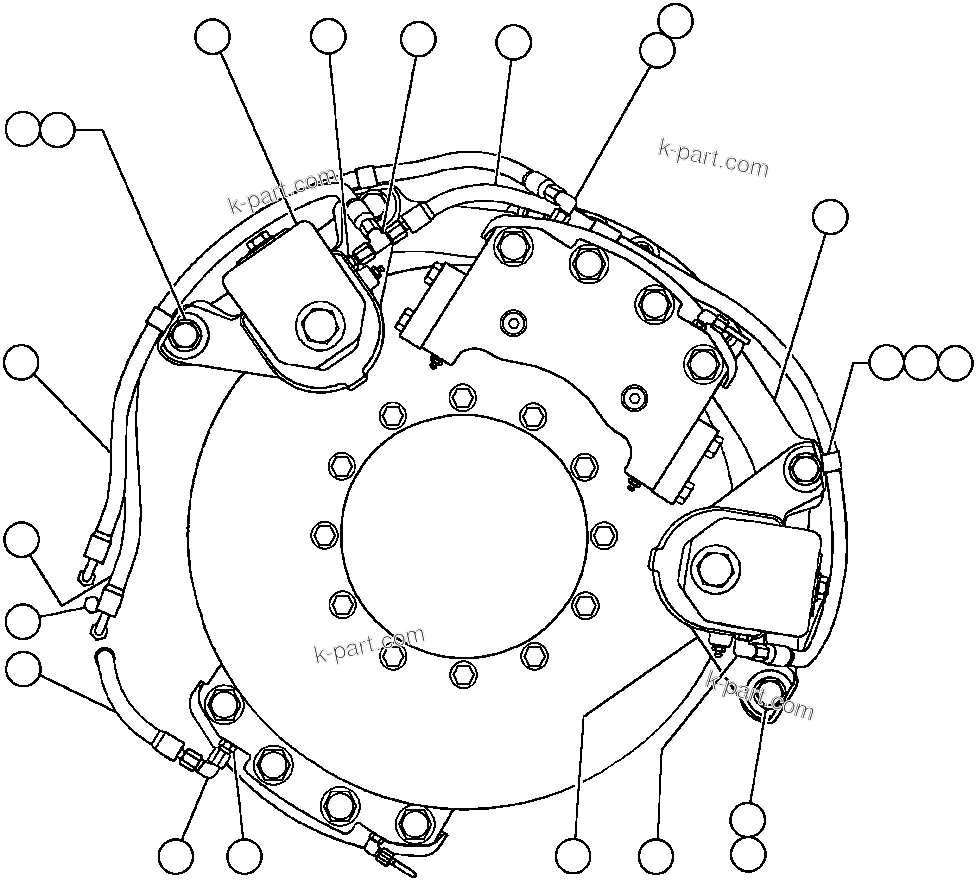 k-part.com

k-part.com

k-part.com

k-part.com