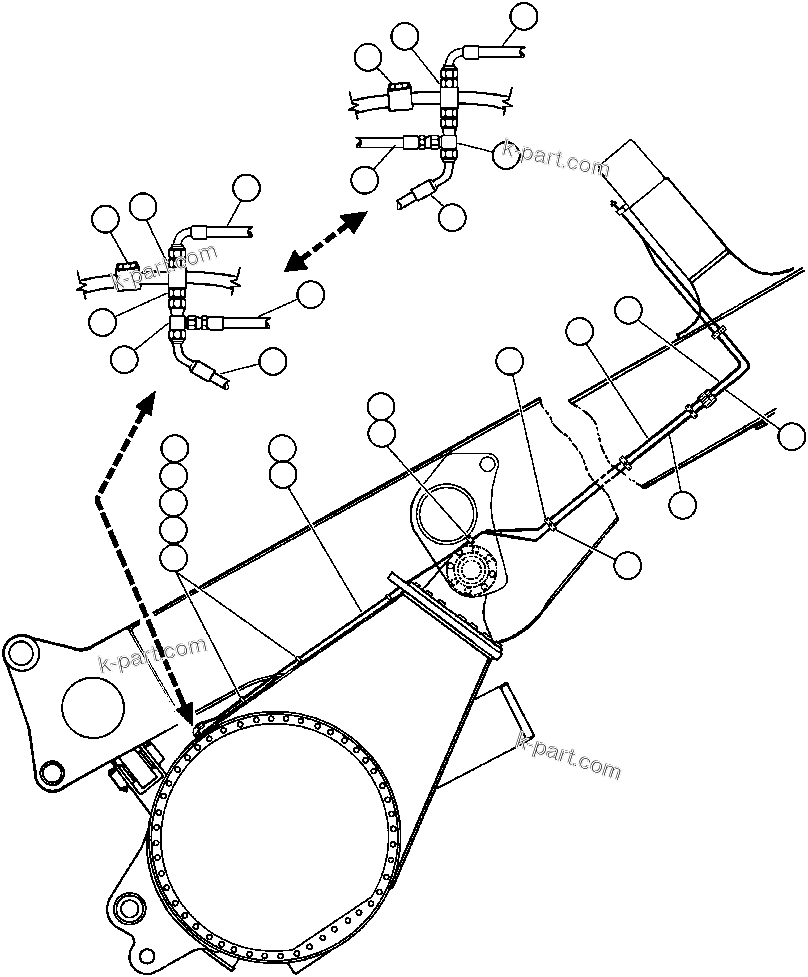 k-part.com

k-part.com

k-part.com

k-part.com