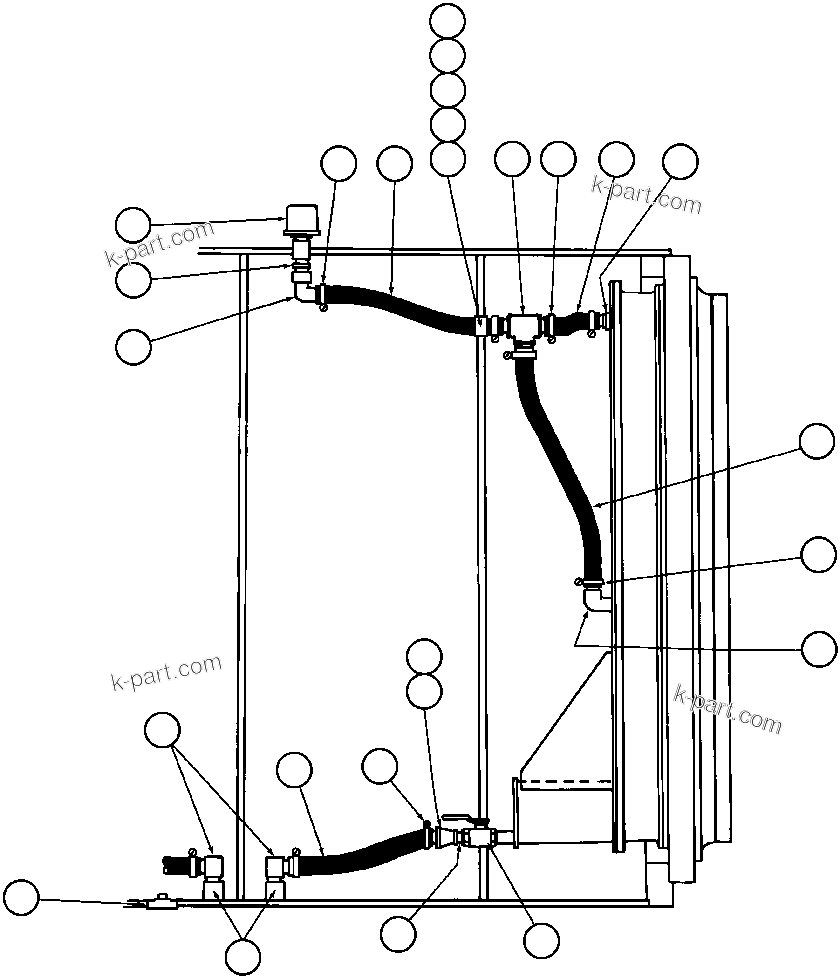 k-part.com
k-part.com
k-part.com
k-part.com