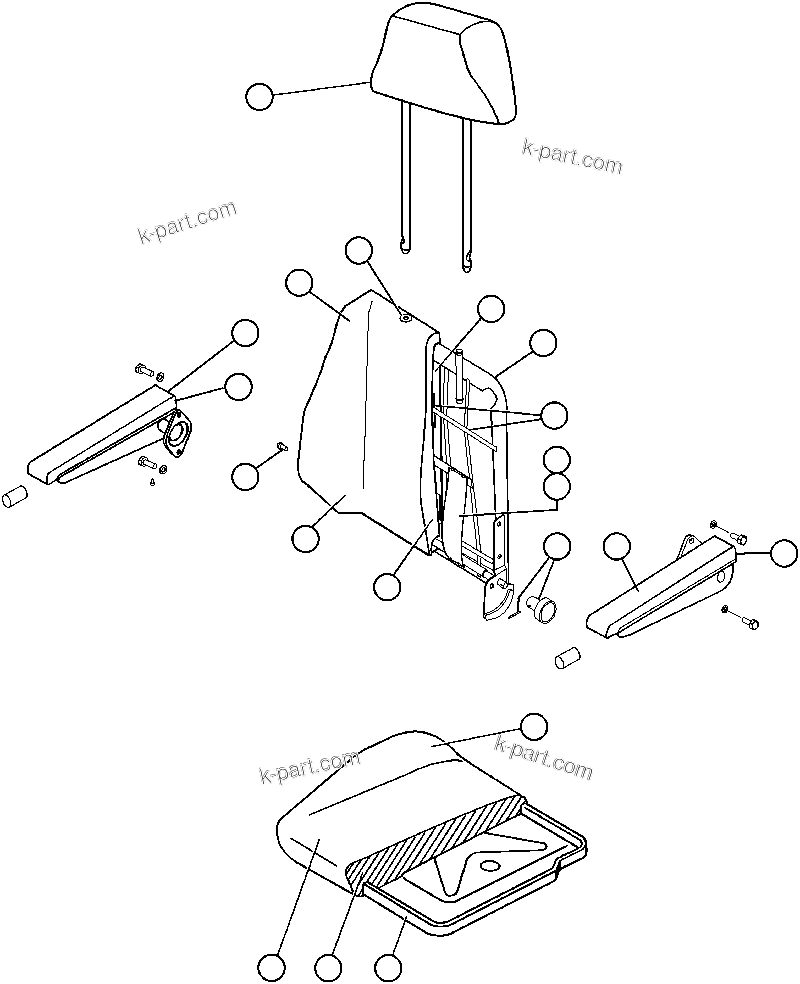 k-part.com

k-part.com

k-part.com

k-part.com