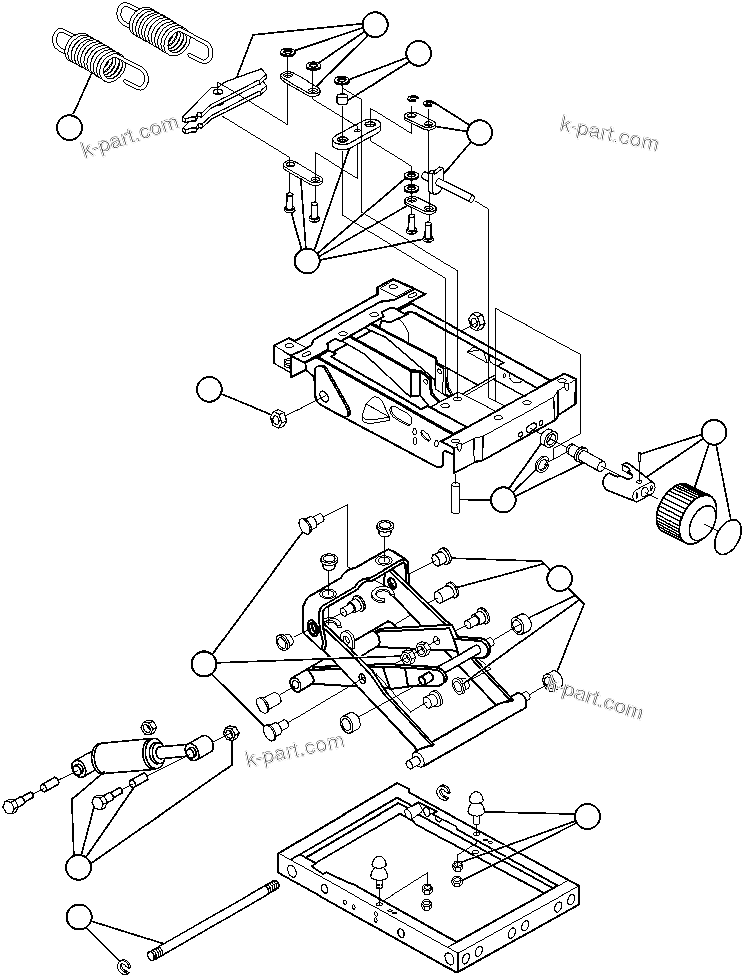 k-part.com
k-part.com
k-part.com
k-part.com