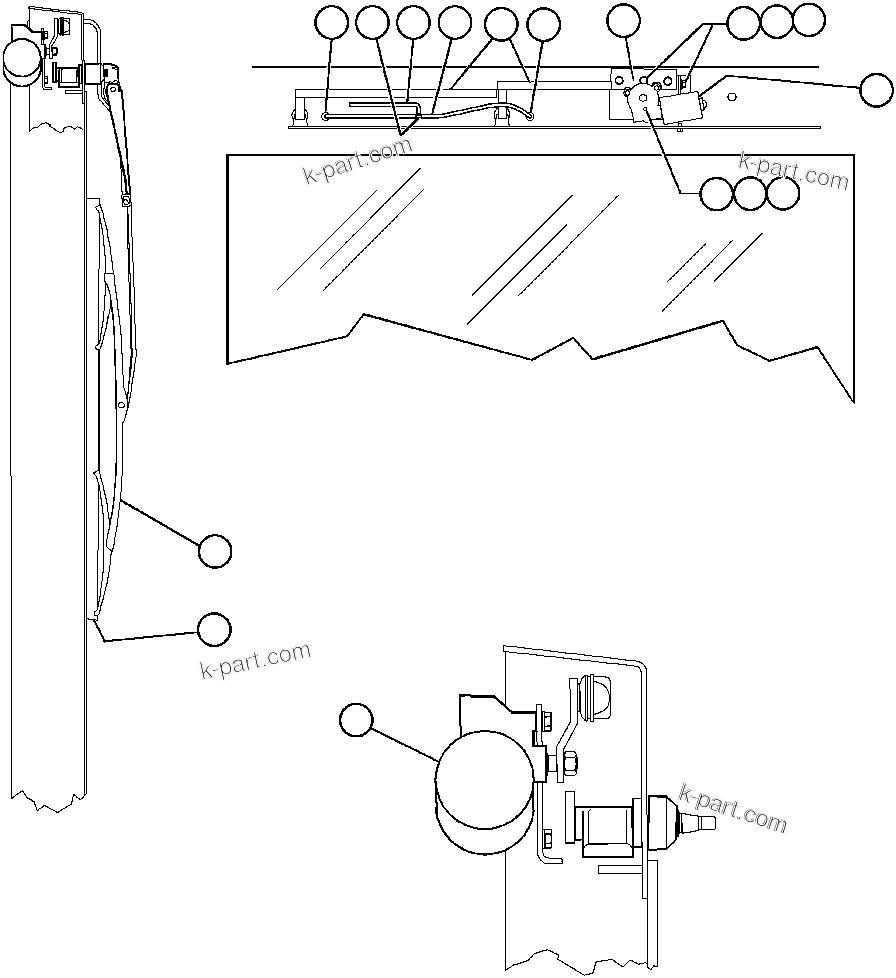 k-part.com

k-part.com

k-part.com

k-part.com