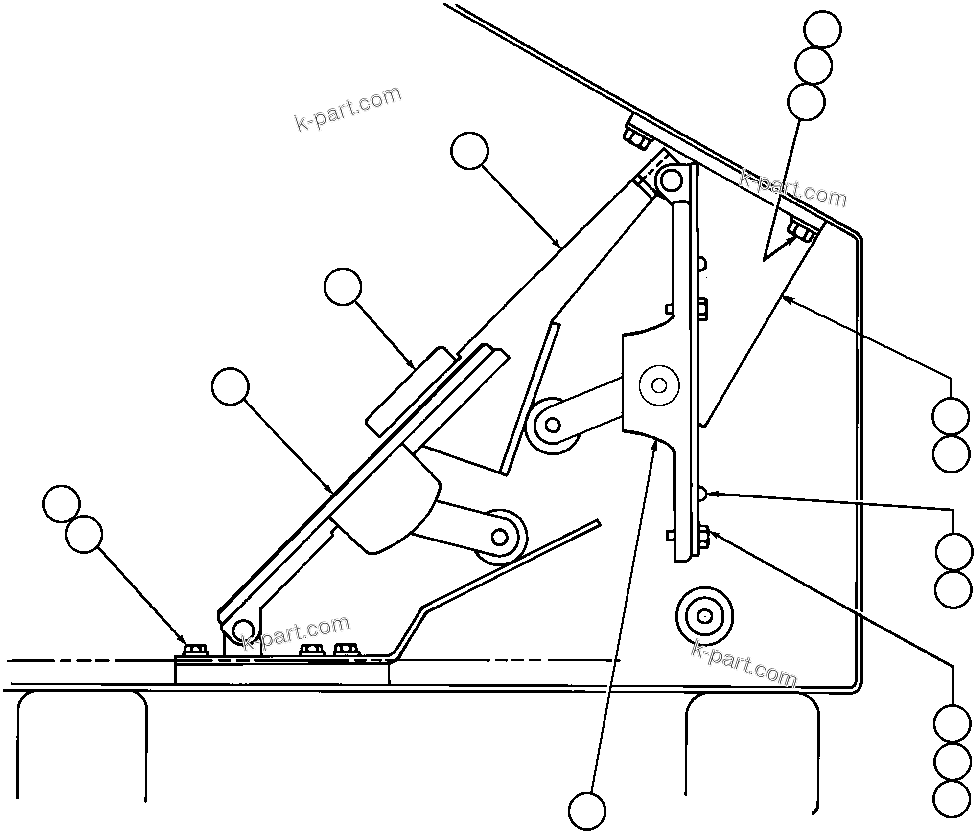 k-part.com
k-part.com
k-part.com
k-part.com