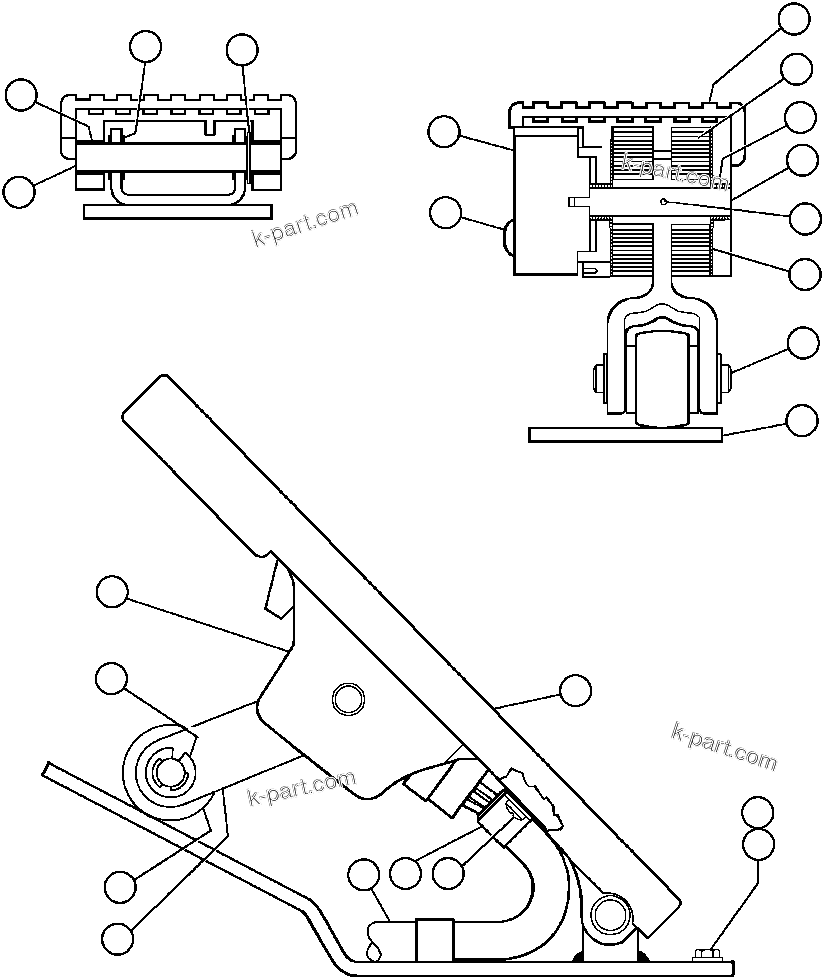 k-part.com
k-part.com
k-part.com
k-part.com