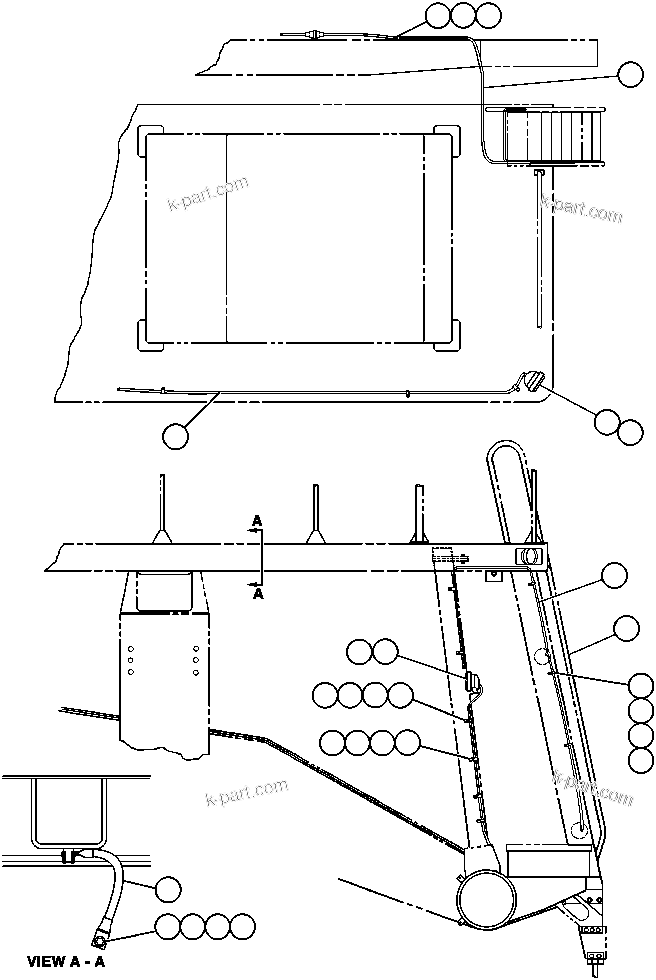 k-part.com
k-part.com
A
A
k-part.com
k-part.com
VIEW A - A