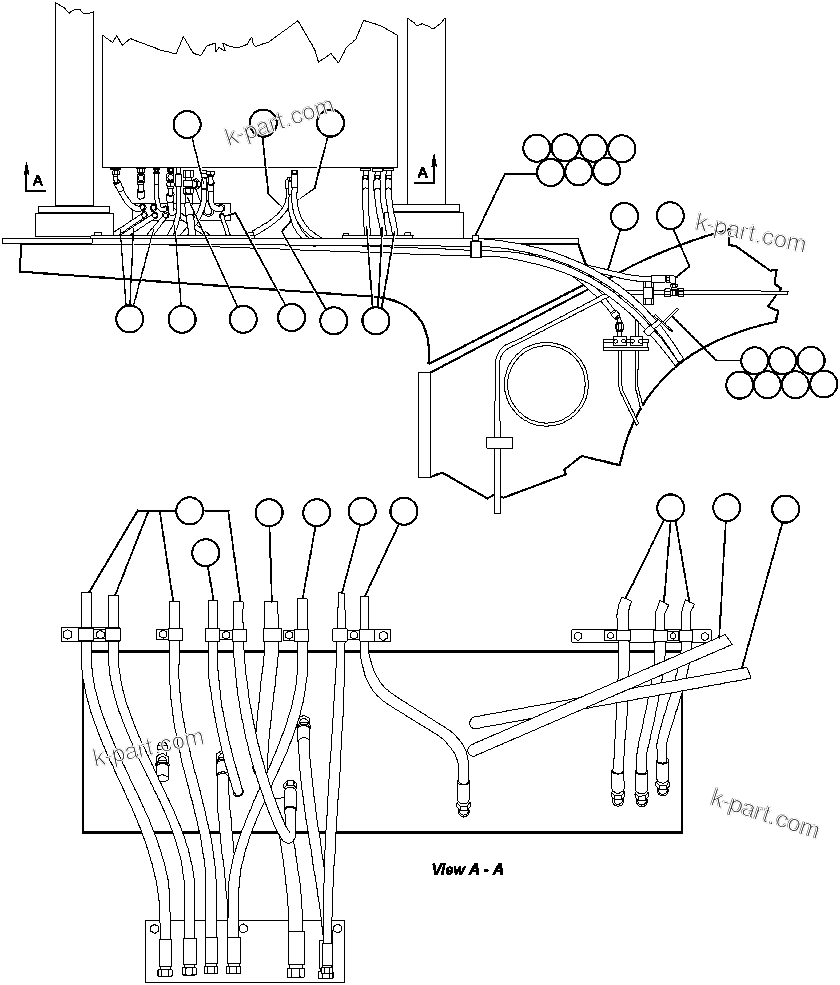 k-part.com

A

A

k-part.com

k-part.com

k-part.com

View A - A