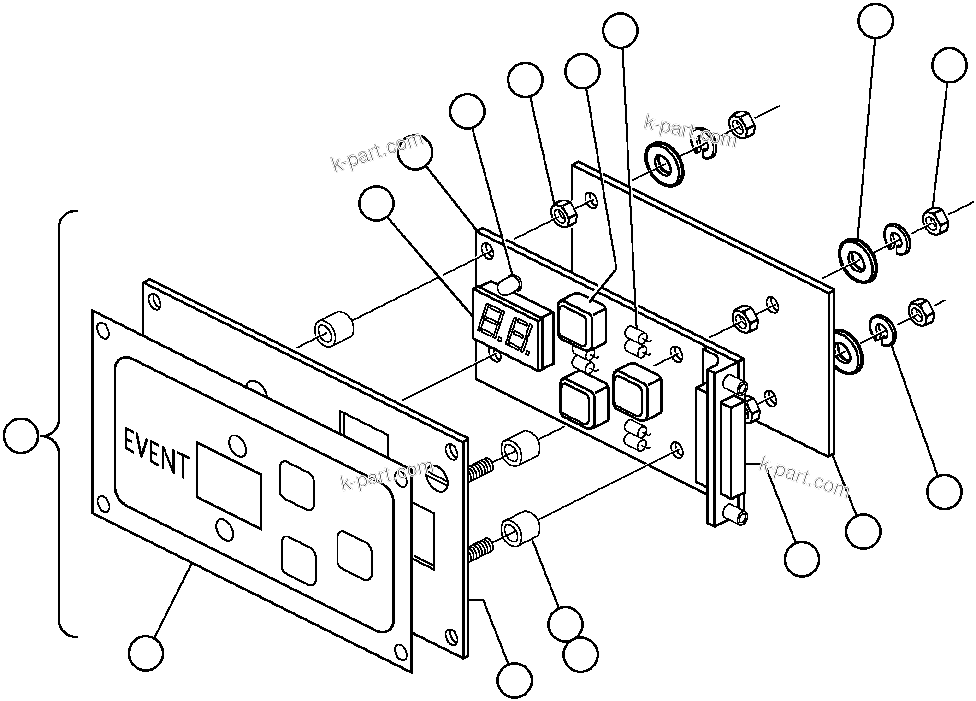 k-part.com
k-part.com
EVENT
k-part.com
k-part.com