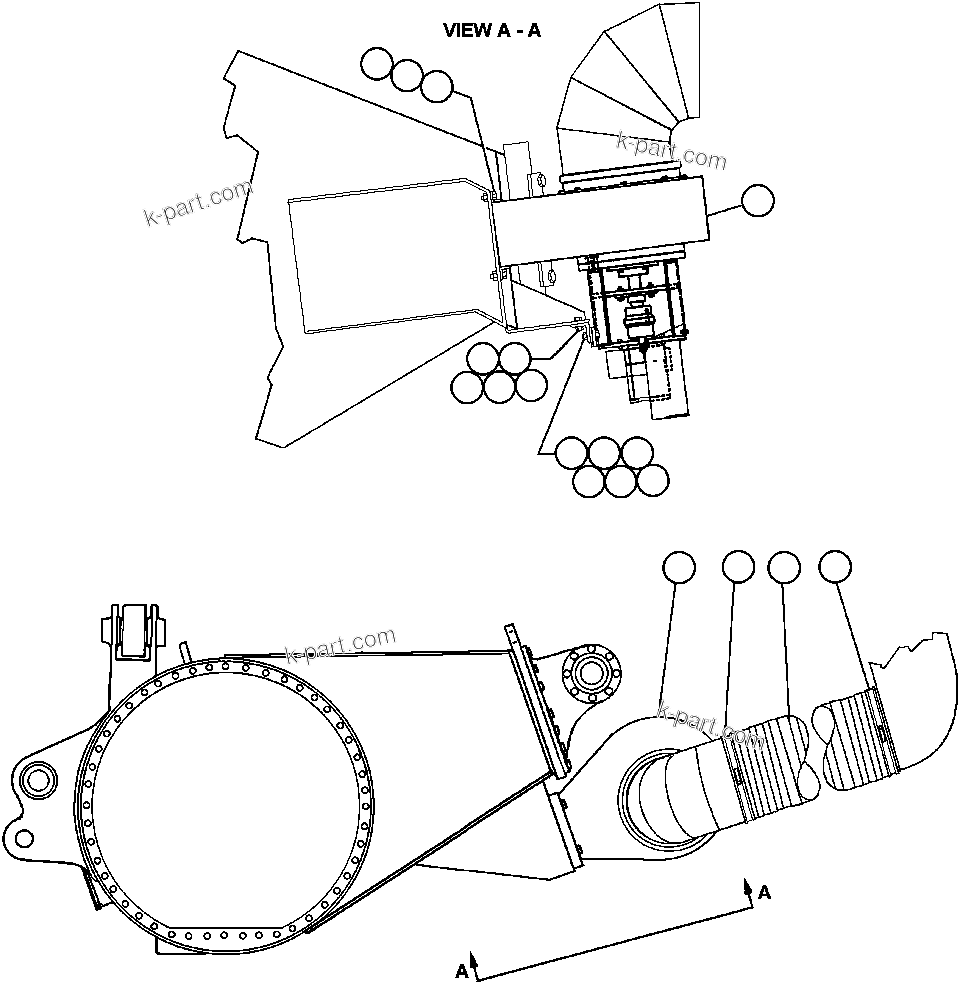 VIEW A - A

k-part.com

k-part.com

k-part.com

k-part.com

A

A