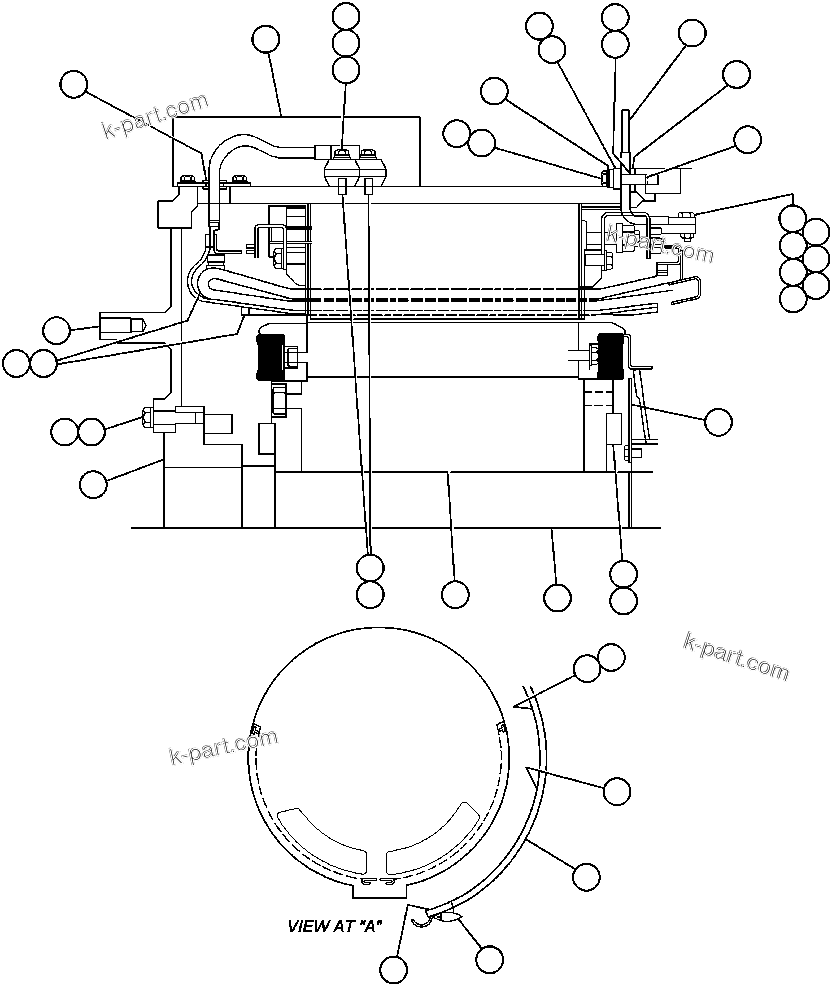 k-part.com

k-part.com

k-part.com

k-part.com

VIEW AT "A"