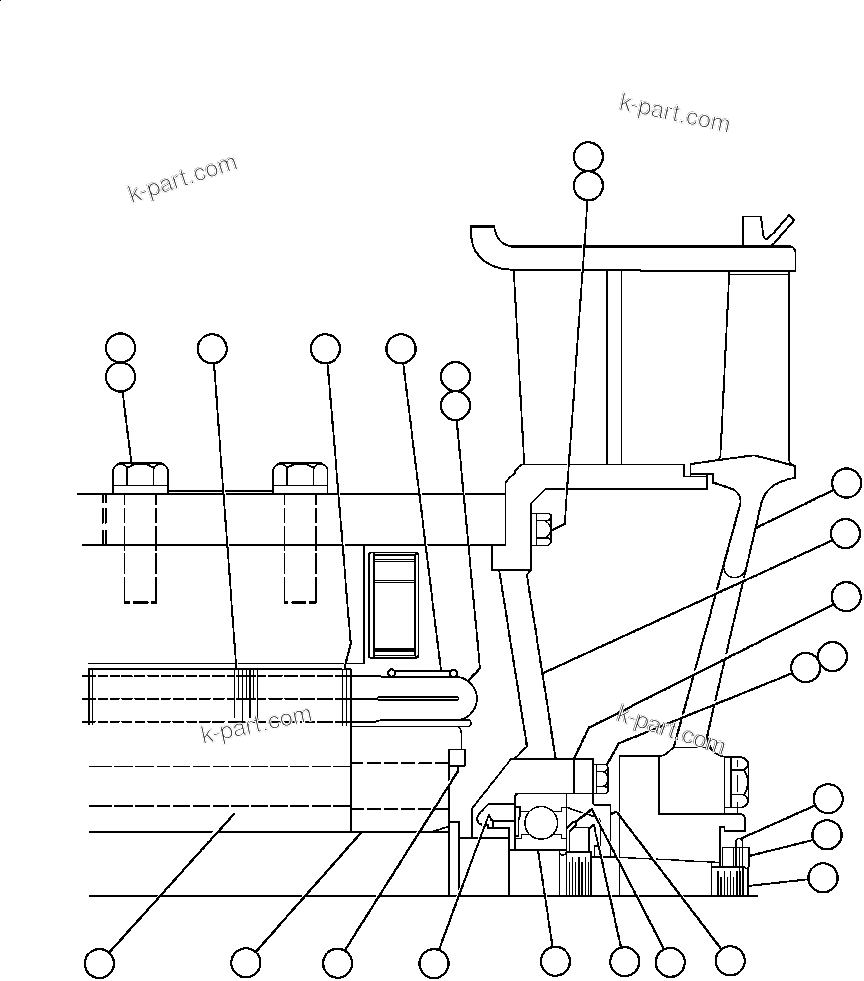 k-part.com

k-part.com

k-part.com

k-part.com