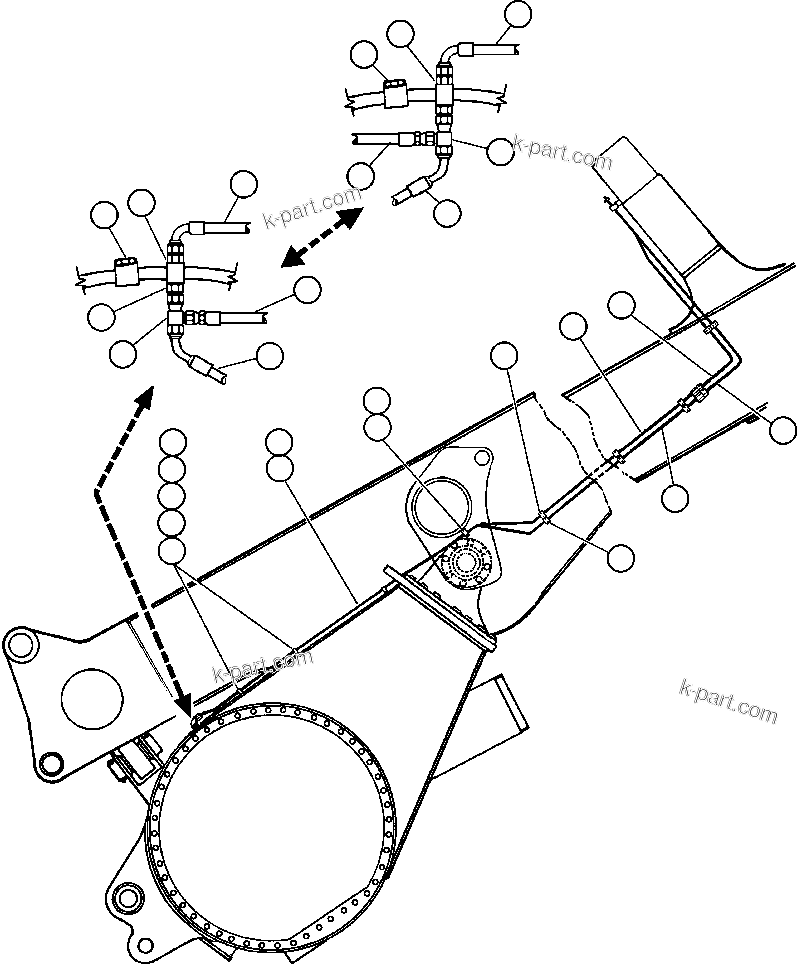 k-part.com
k-part.com
k-part.com
k-part.com