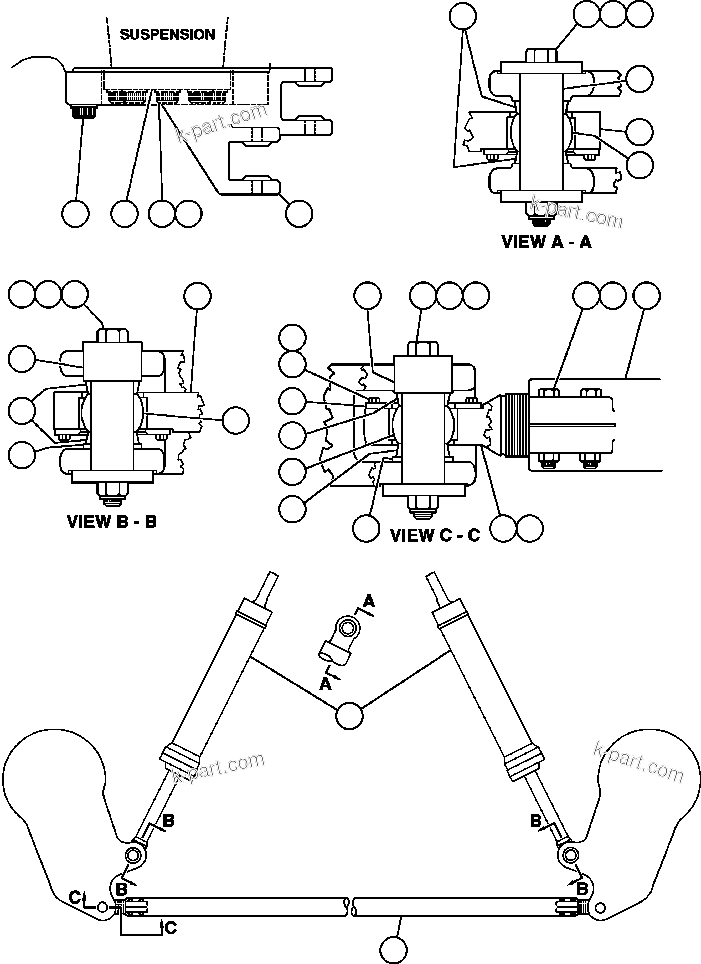 SUSPENSION

k-part.com

k-part.com

VIEW A - A

VIEW B - B

VIEW C - C

A

A

k-part.com

k-part.com

B

B

B

B

C

C