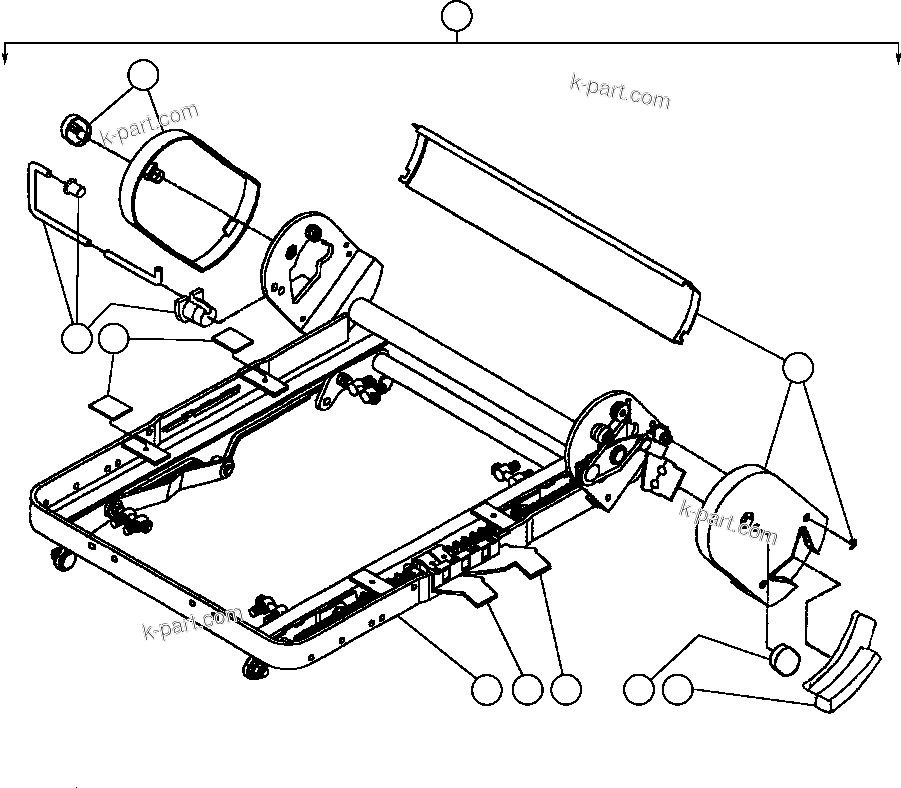 k-part.com
k-part.com
k-part.com
k-part.com