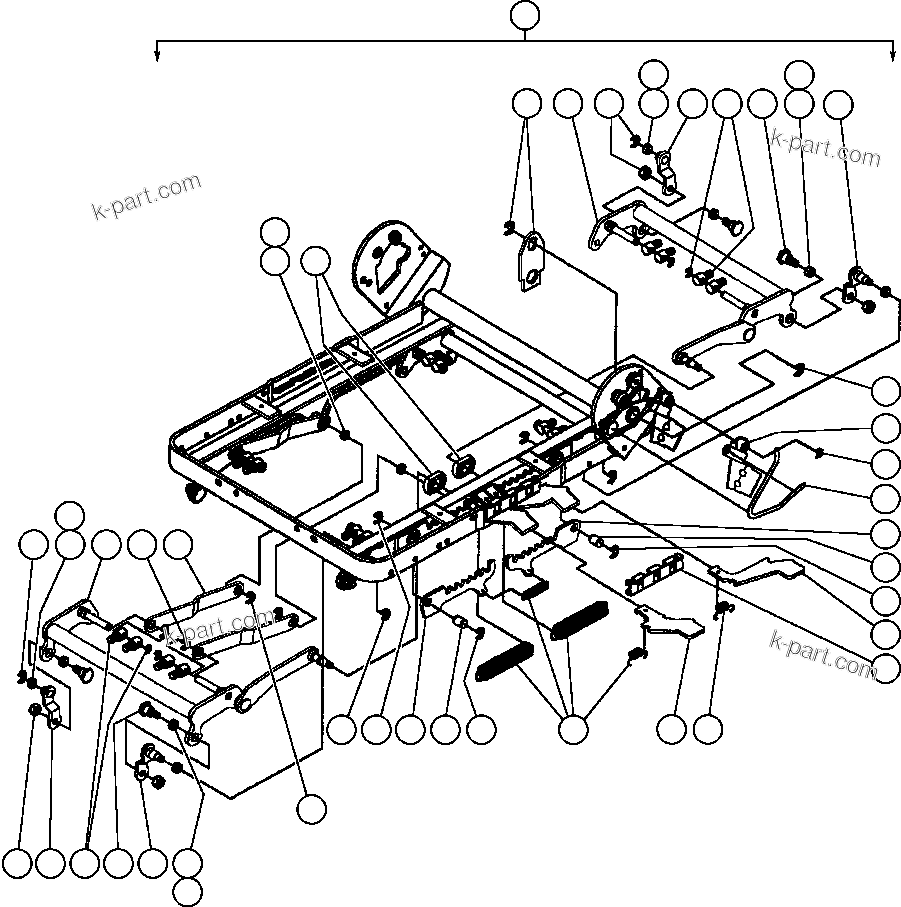 k-part.com

k-part.com

k-part.com

k-part.com