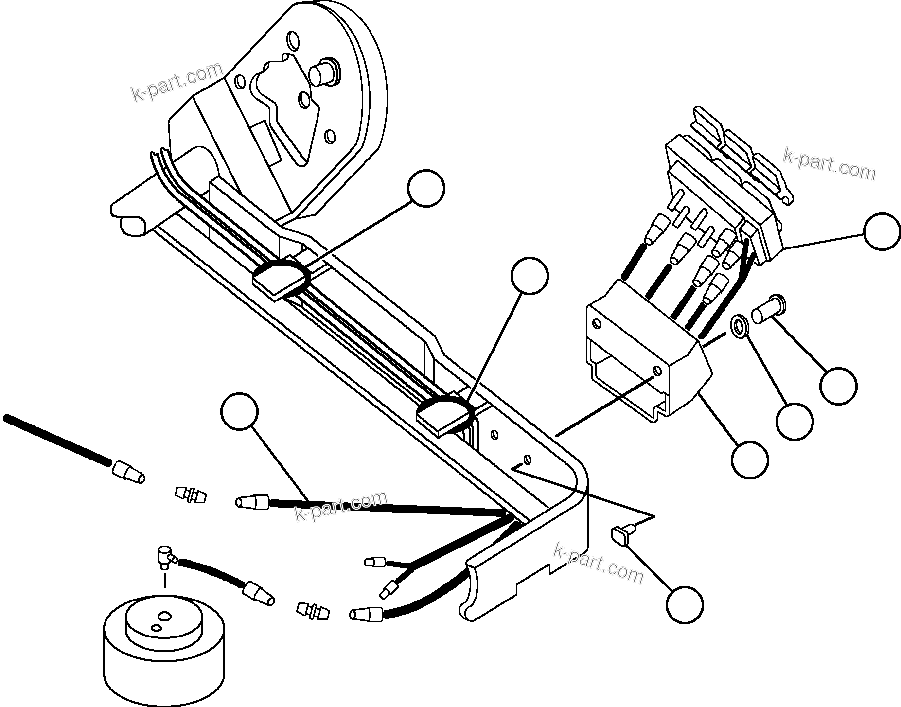 k-part.com
k-part.com
k-part.com
k-part.com