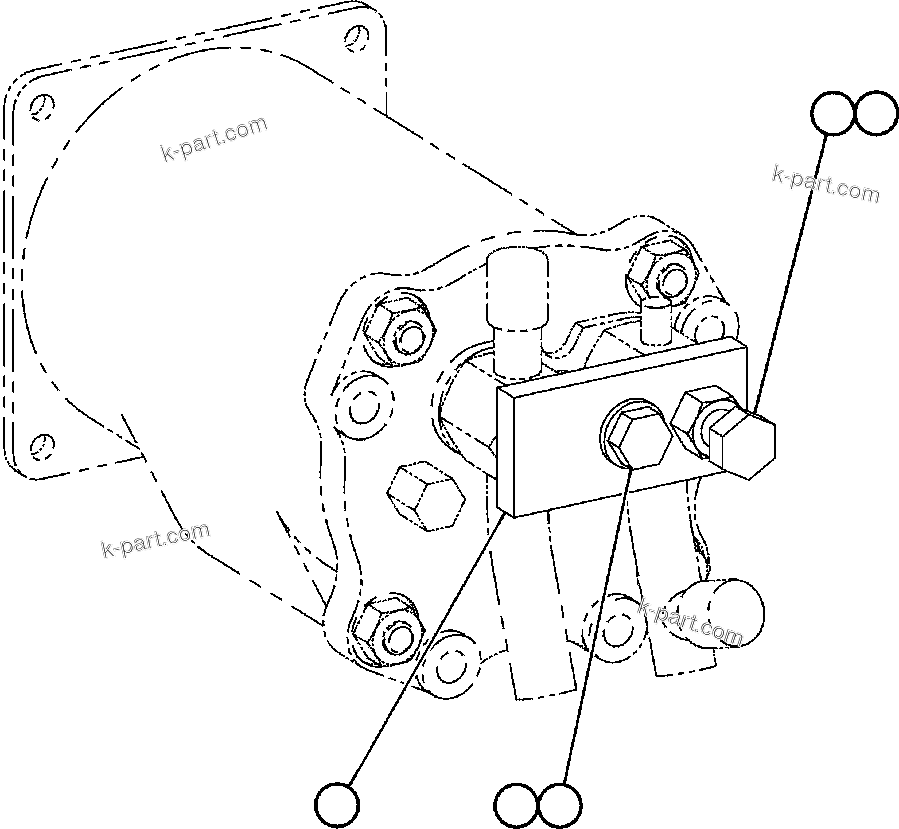 k-part.com

k-part.com

k-part.com

k-part.com