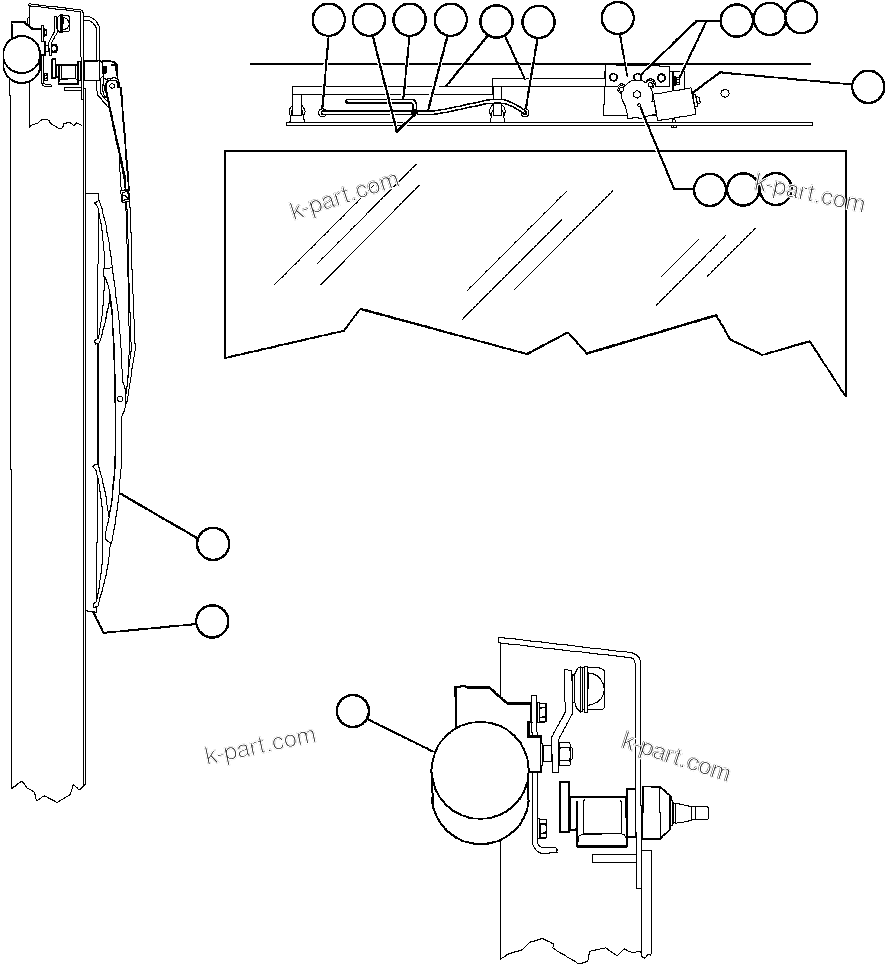 k-part.com
k-part.com
k-part.com
k-part.com