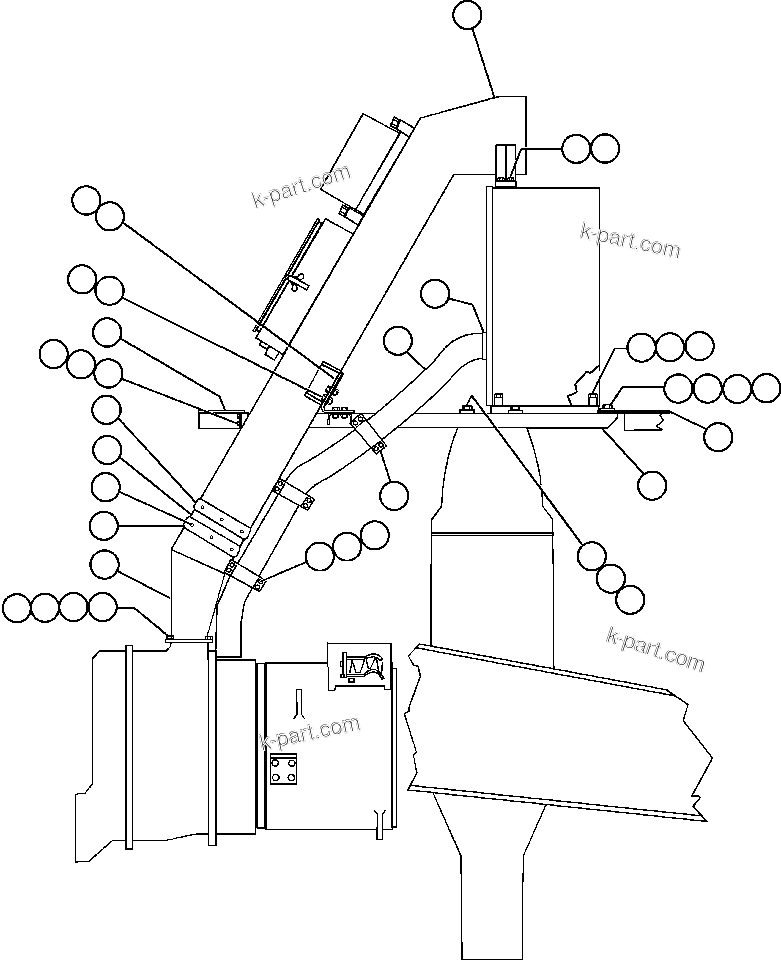 k-part.com

k-part.com

k-part.com

k-part.com