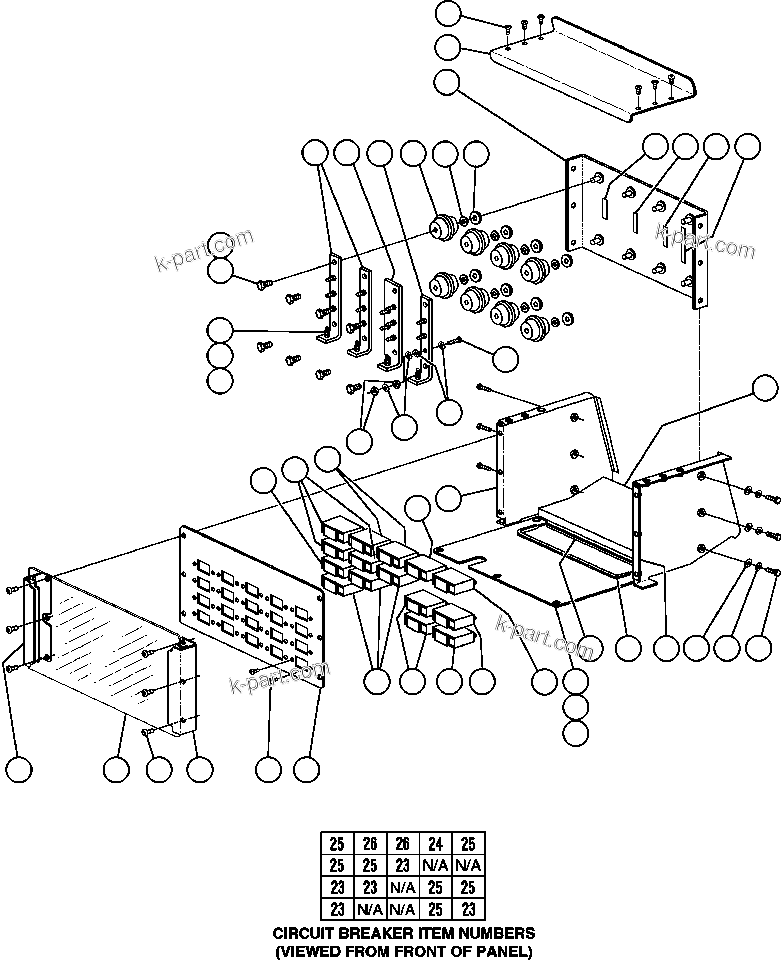 k-part.com

k-part.com

k-part.com

k-part.com

| 25 | 26 | 26 | 24 | 25 |
|---|---|---|---|---|
| 25 | 25 | 23 | N/A | N/A |
| 23 | 23 | N/A | 25 | 25 |
| 23 | N/A | N/A | 25 | 23 |

CIRCUIT BREAKER ITEM NUMBERS
(VIEWED FROM FRONT OF PANEL)