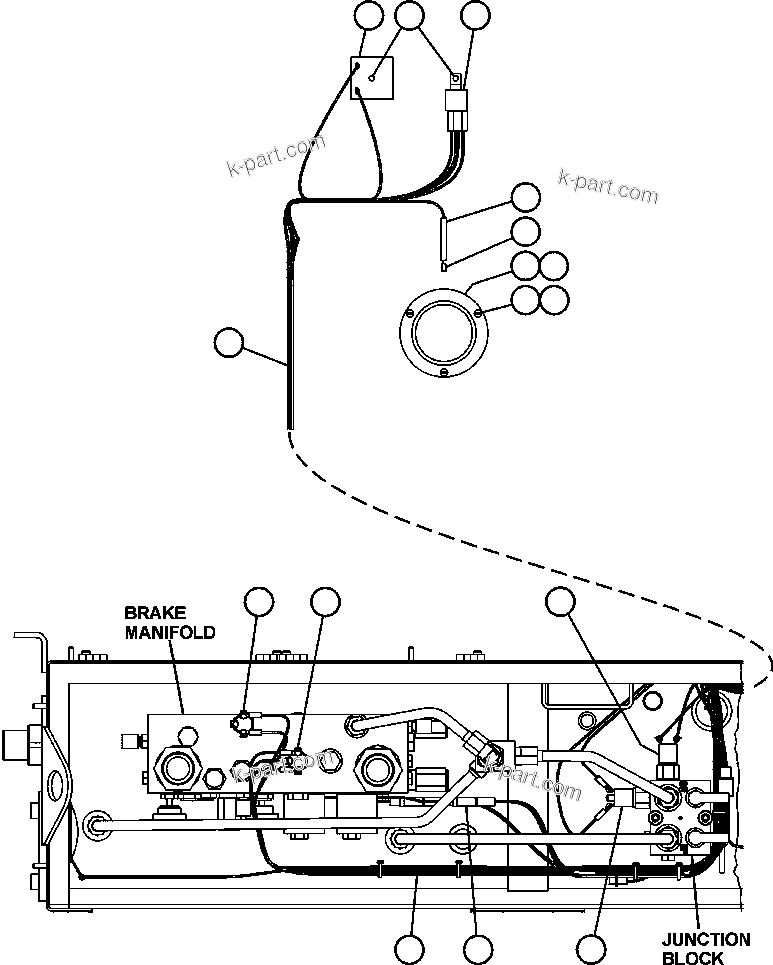 k-part.com

k-part.com

BRAKE MANIFOLD

k-part.com

k-part.com

JUNCTION BLOCK