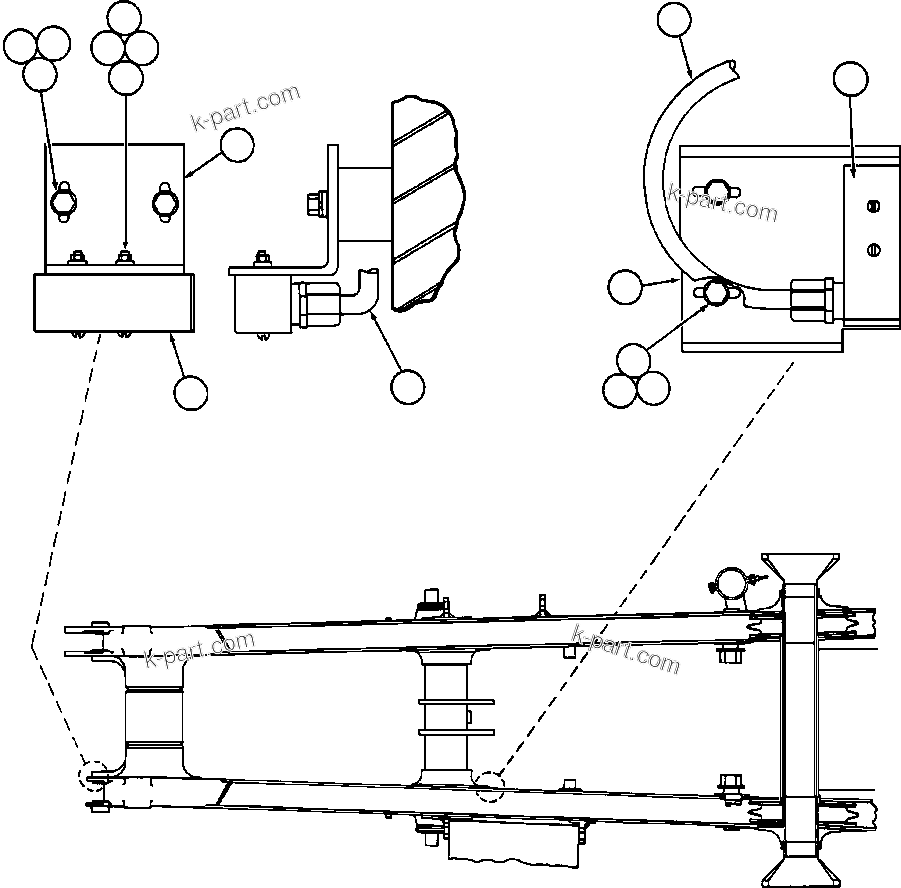 k-part.com
k-part.com
k-part.com
k-part.com