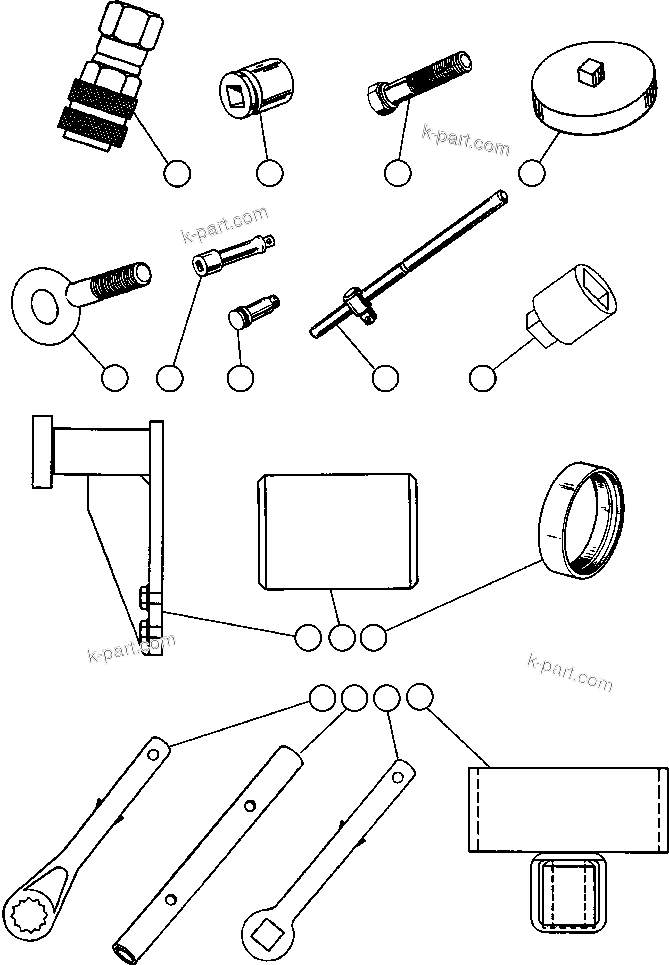 k-part.com

k-part.com

k-part.com

k-part.com