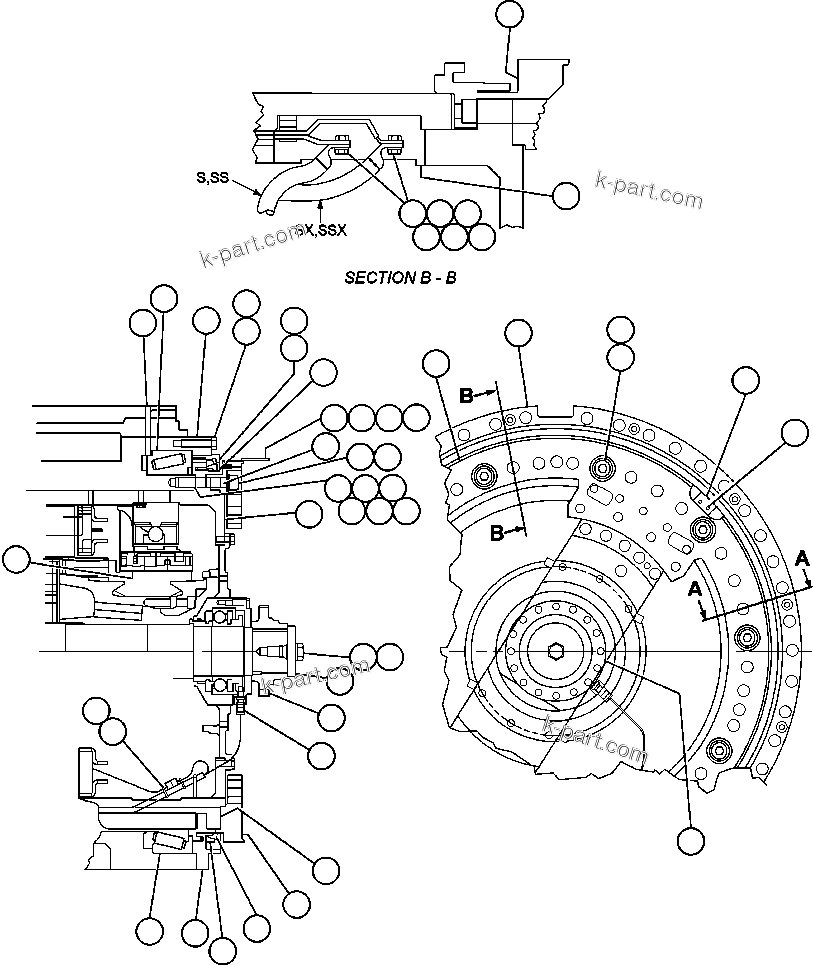 S,SS
SX,SSX
k-part.com
k-part.com
SECTION B - B
B
B
A
A
k-part.com
k-part.com