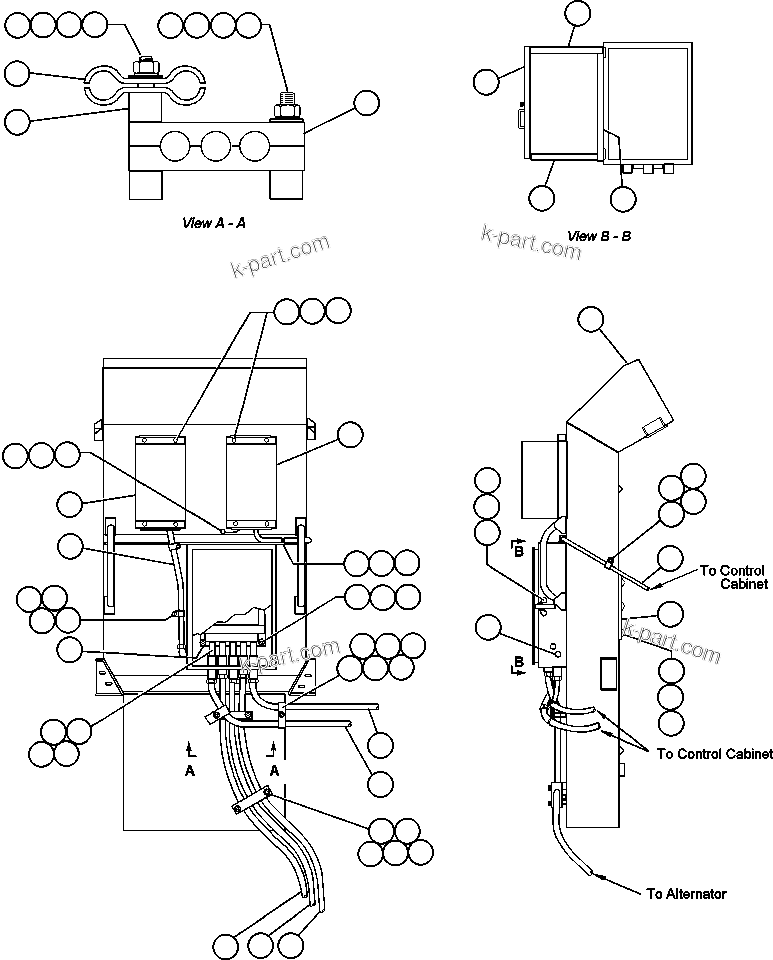 View A - A

k-part.com

View B - B

k-part.com

B

B

To Control Cabinet

k-part.com

k-part.com

A

A

To Control Cabinet

To Alternator