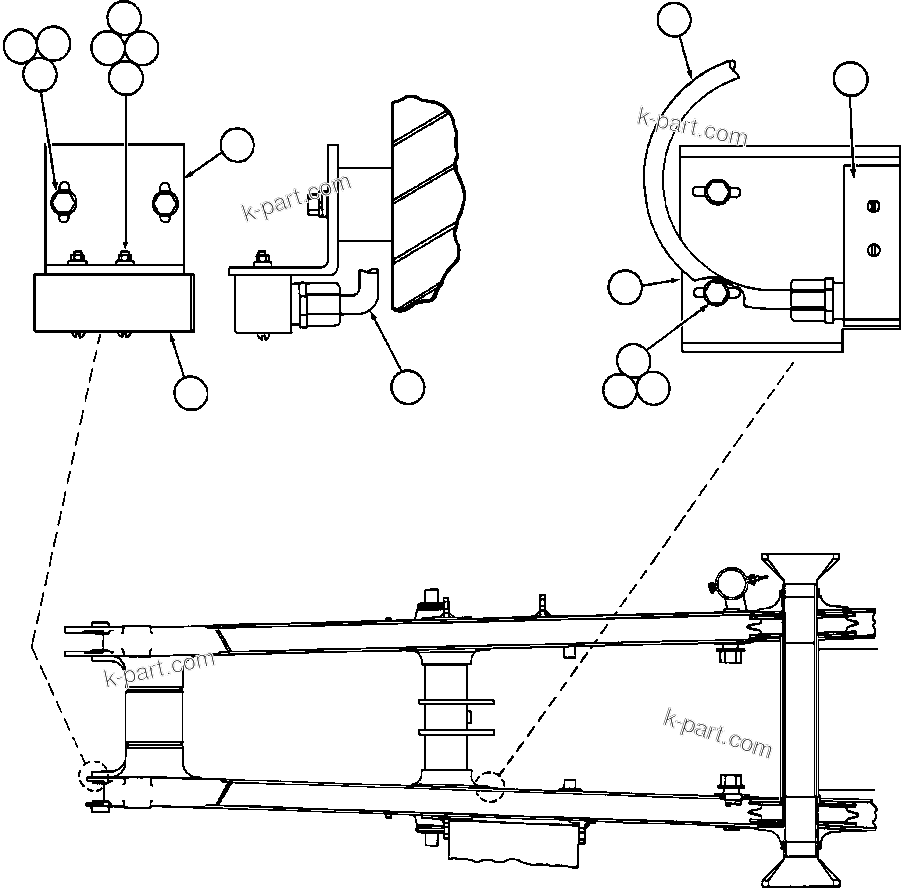 k-part.com

k-part.com

k-part.com

k-part.com